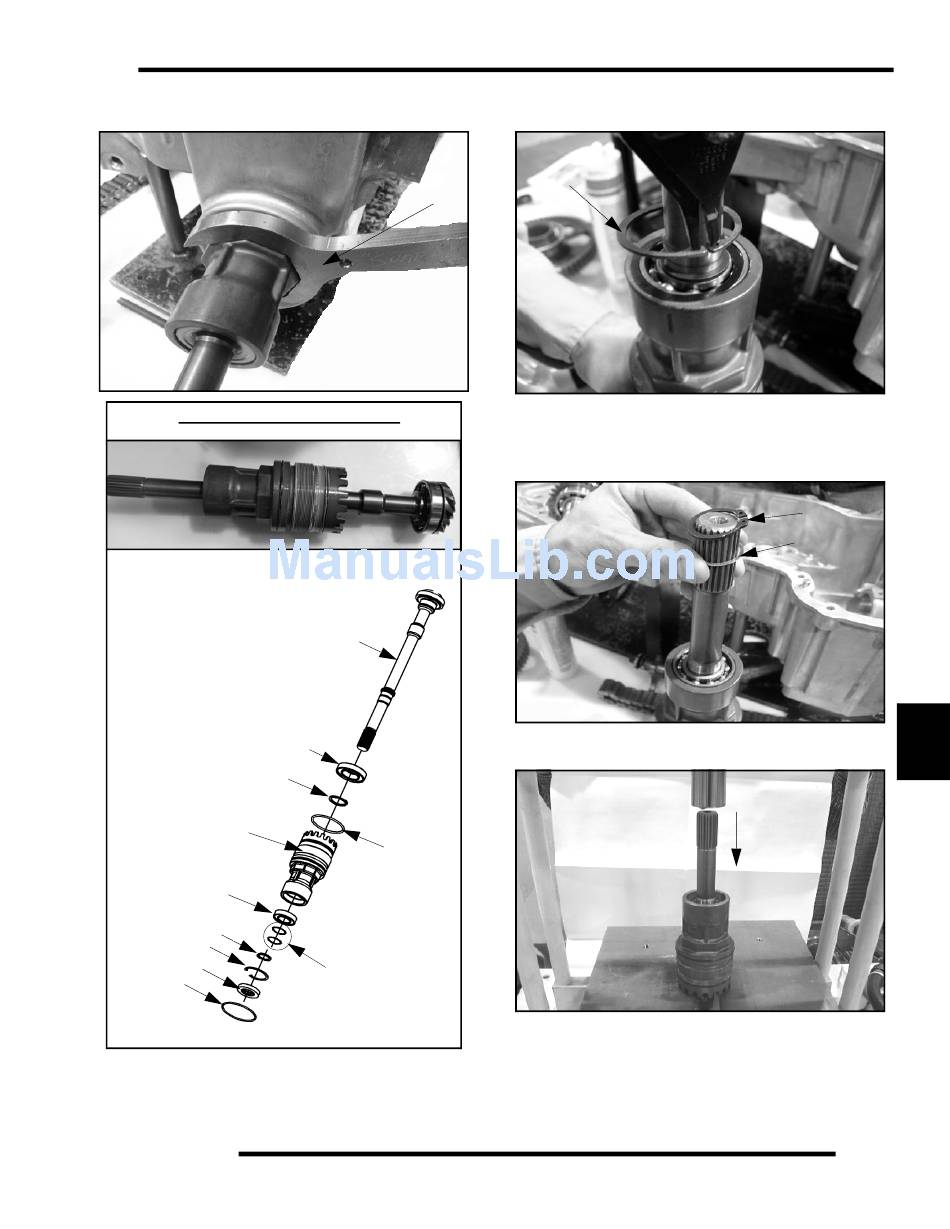 ManualsLib.com