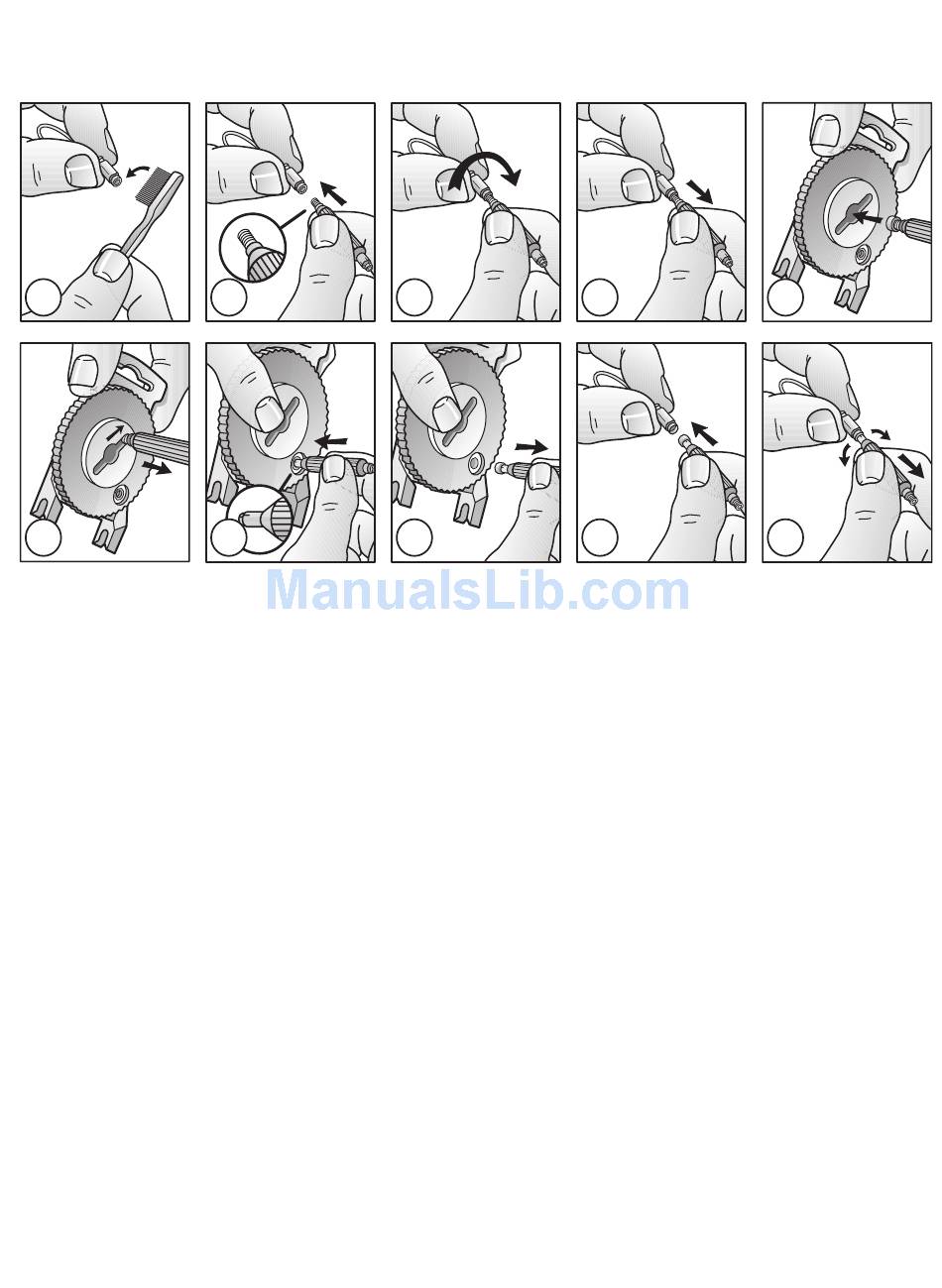 ManualsLib.com