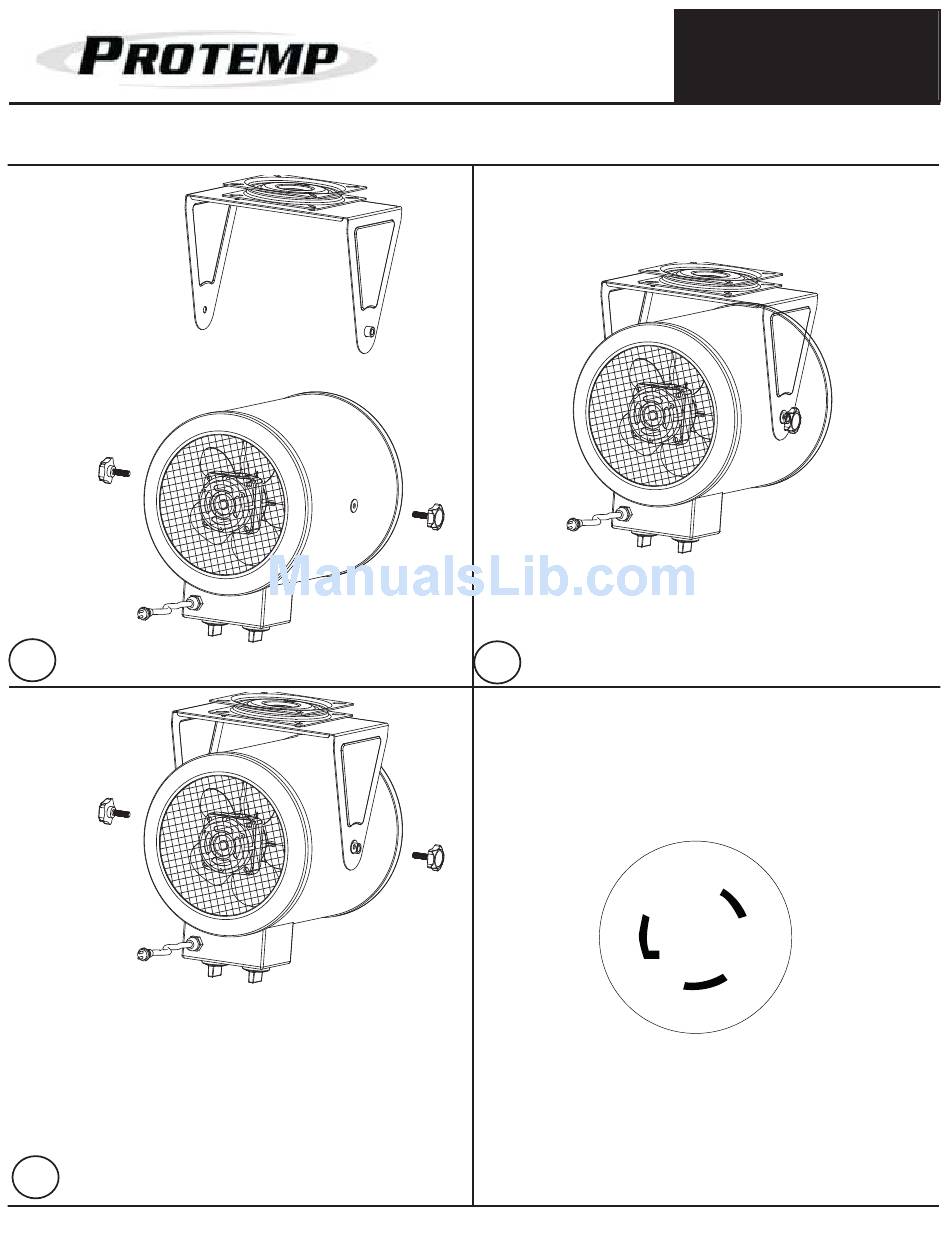 PROTEMP

ManualsLib.com