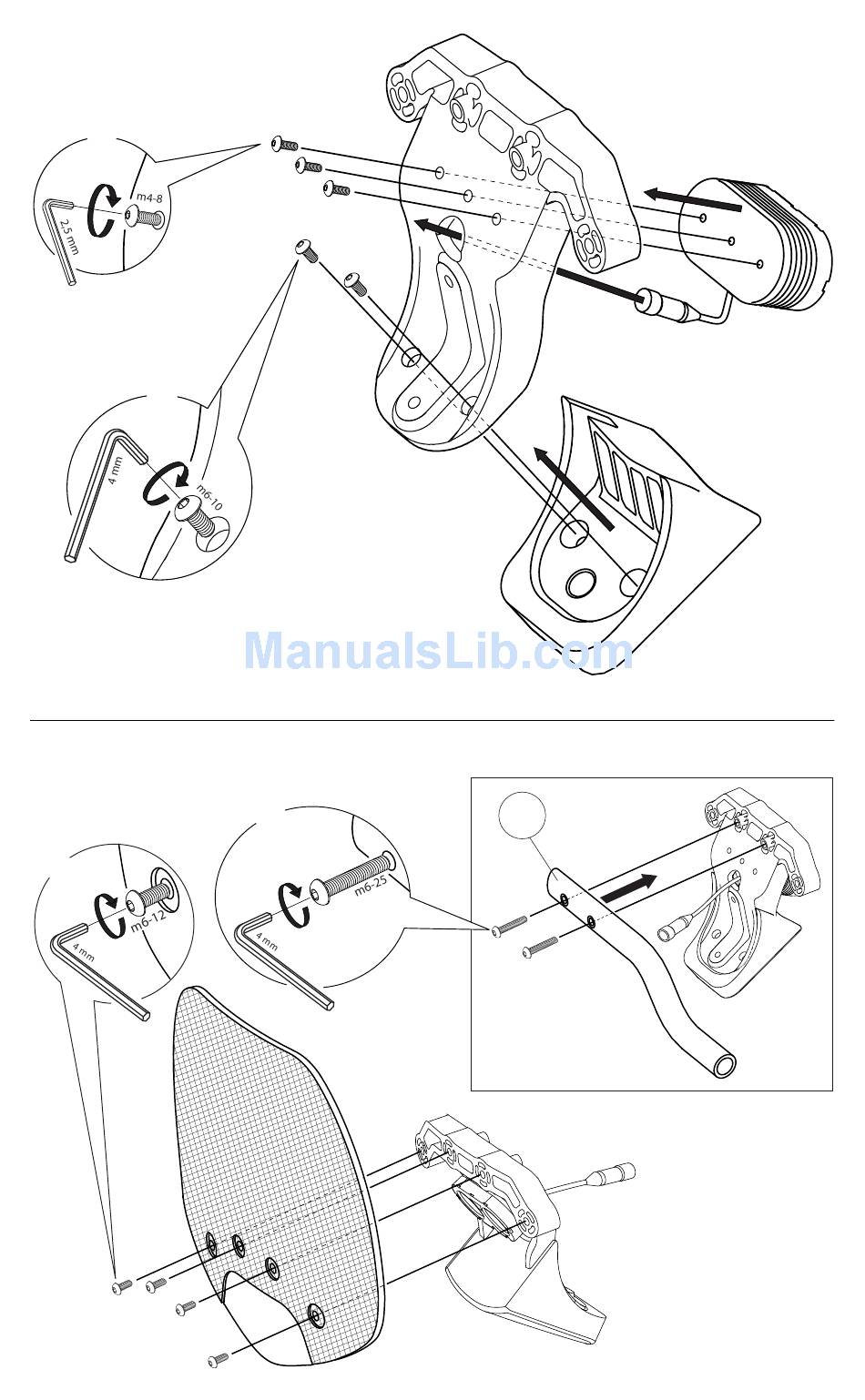 m4-8
2,5 mm

4 mm
m6-10

ManualsLib.com

m6-12
4 mm

m6-25
4 mm