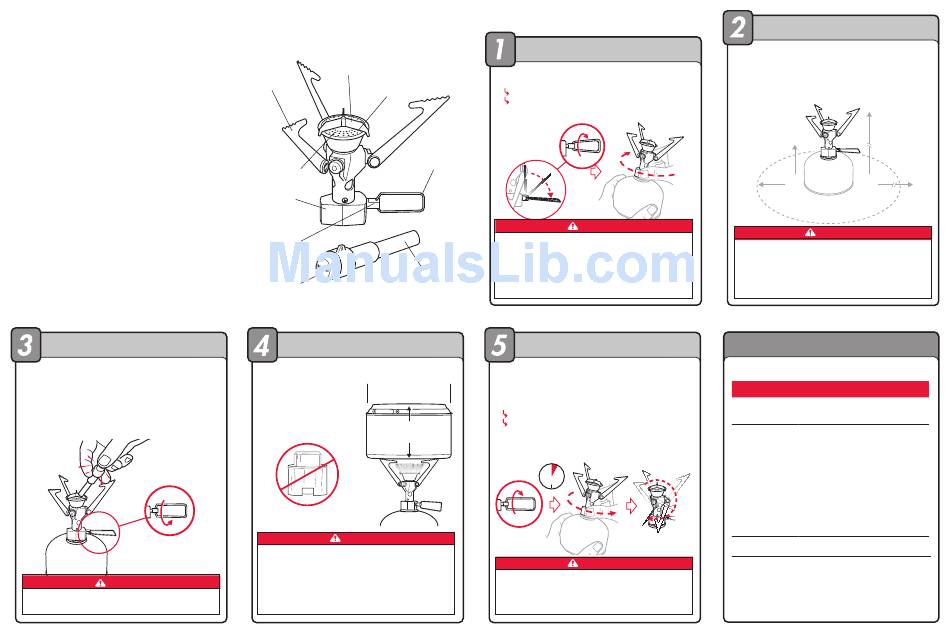 1

2

ManualsLib.com

3

4

5