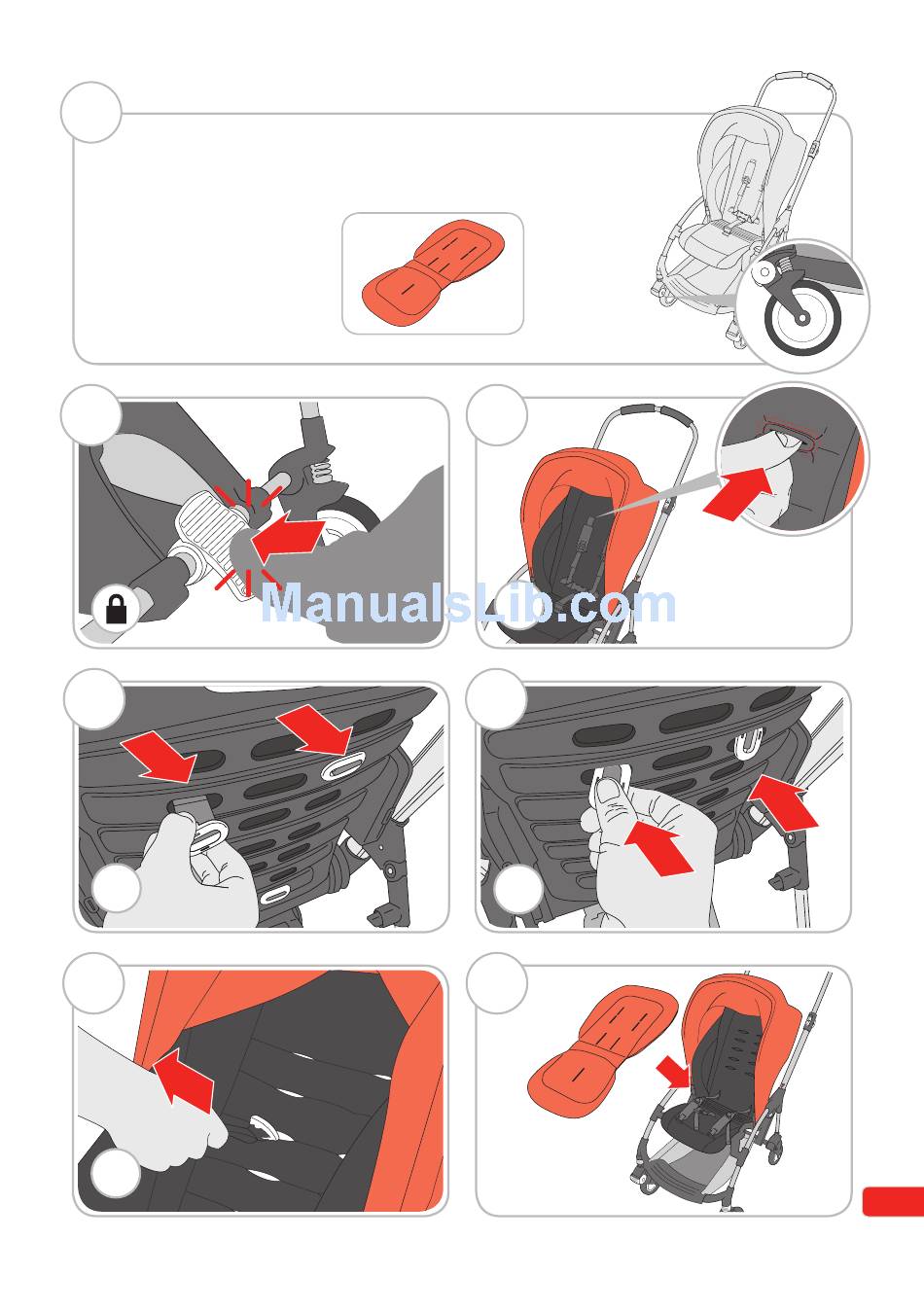 ManualsLib.com