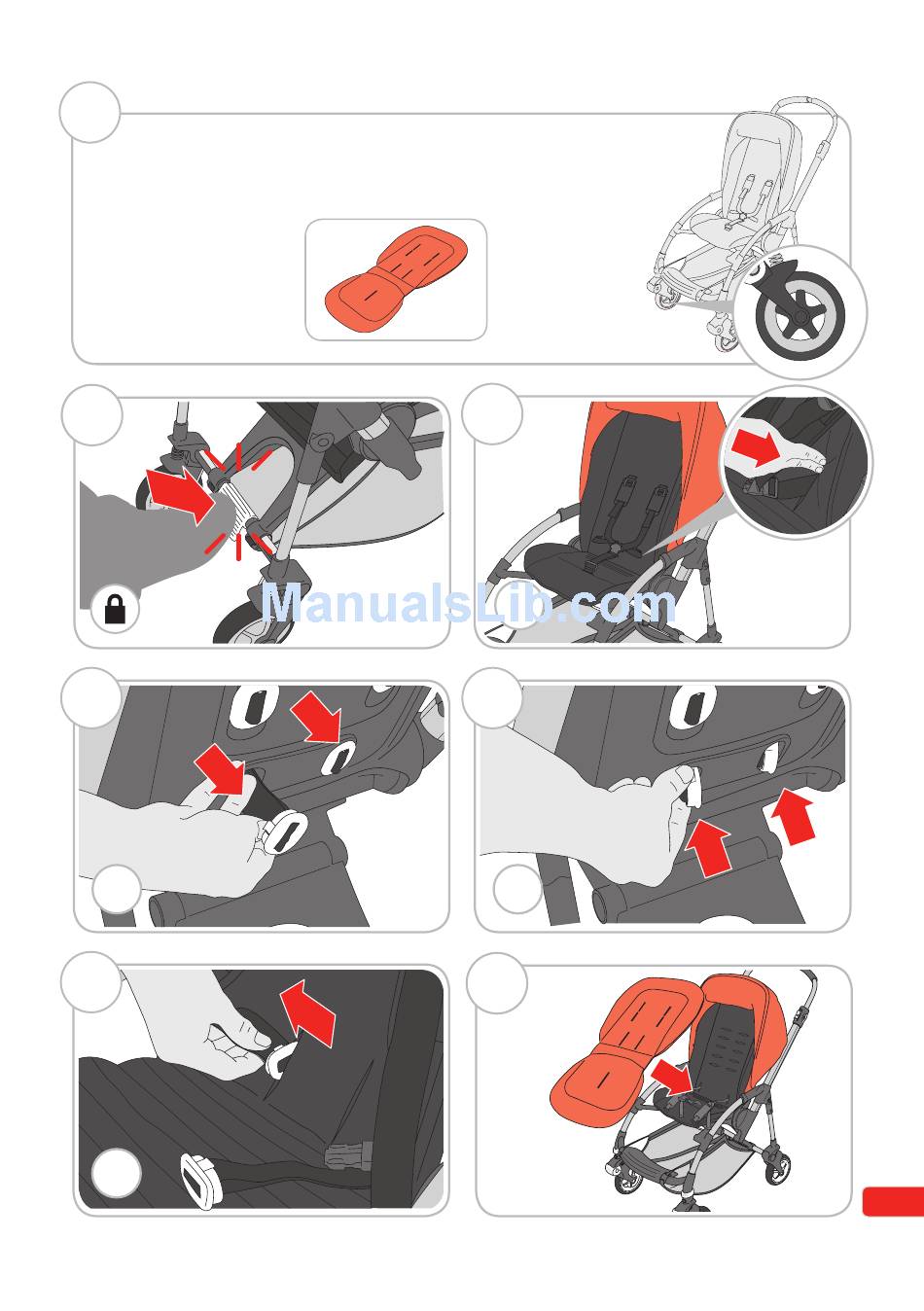 ManualsLib.com