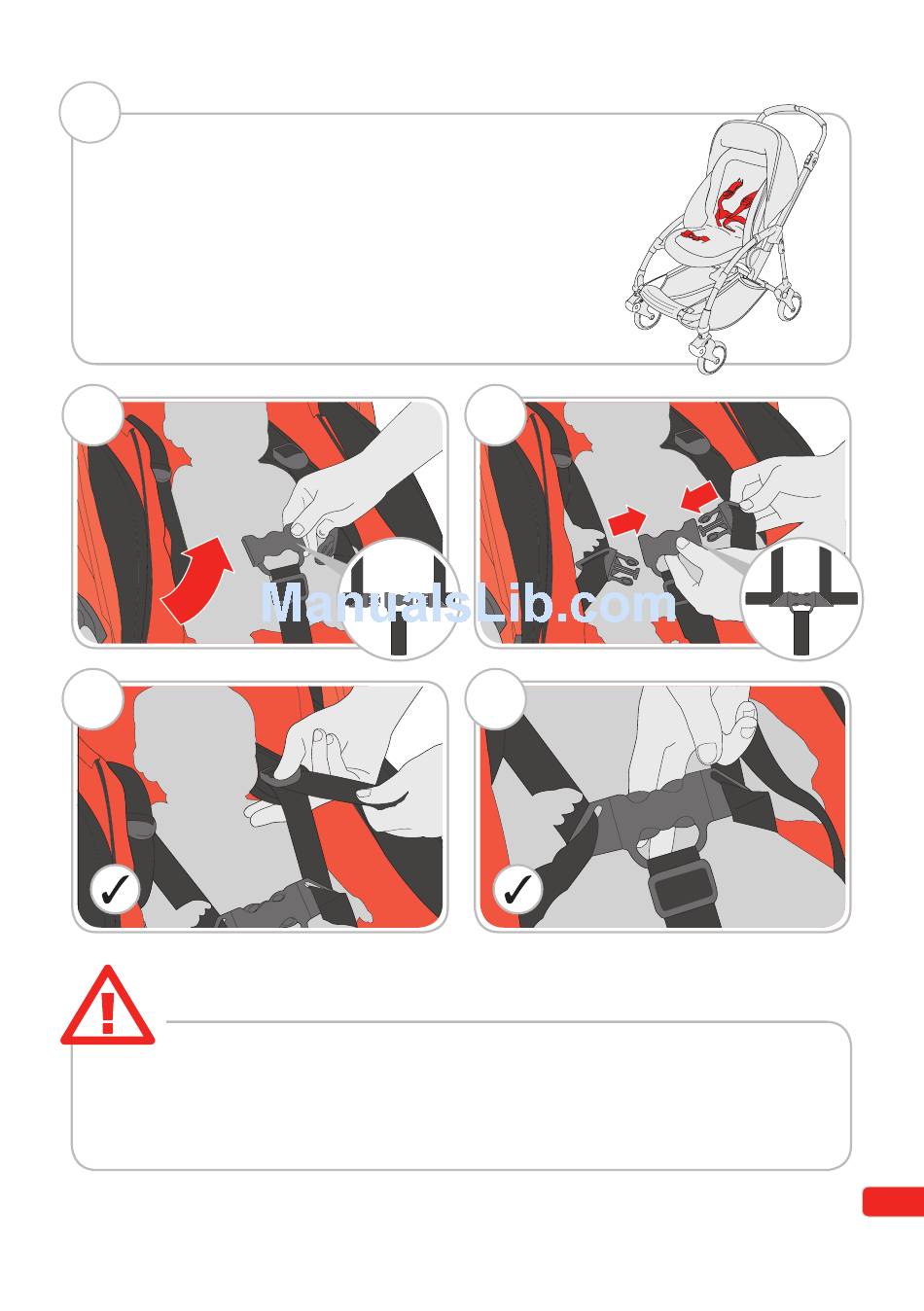 ManualsLib.com