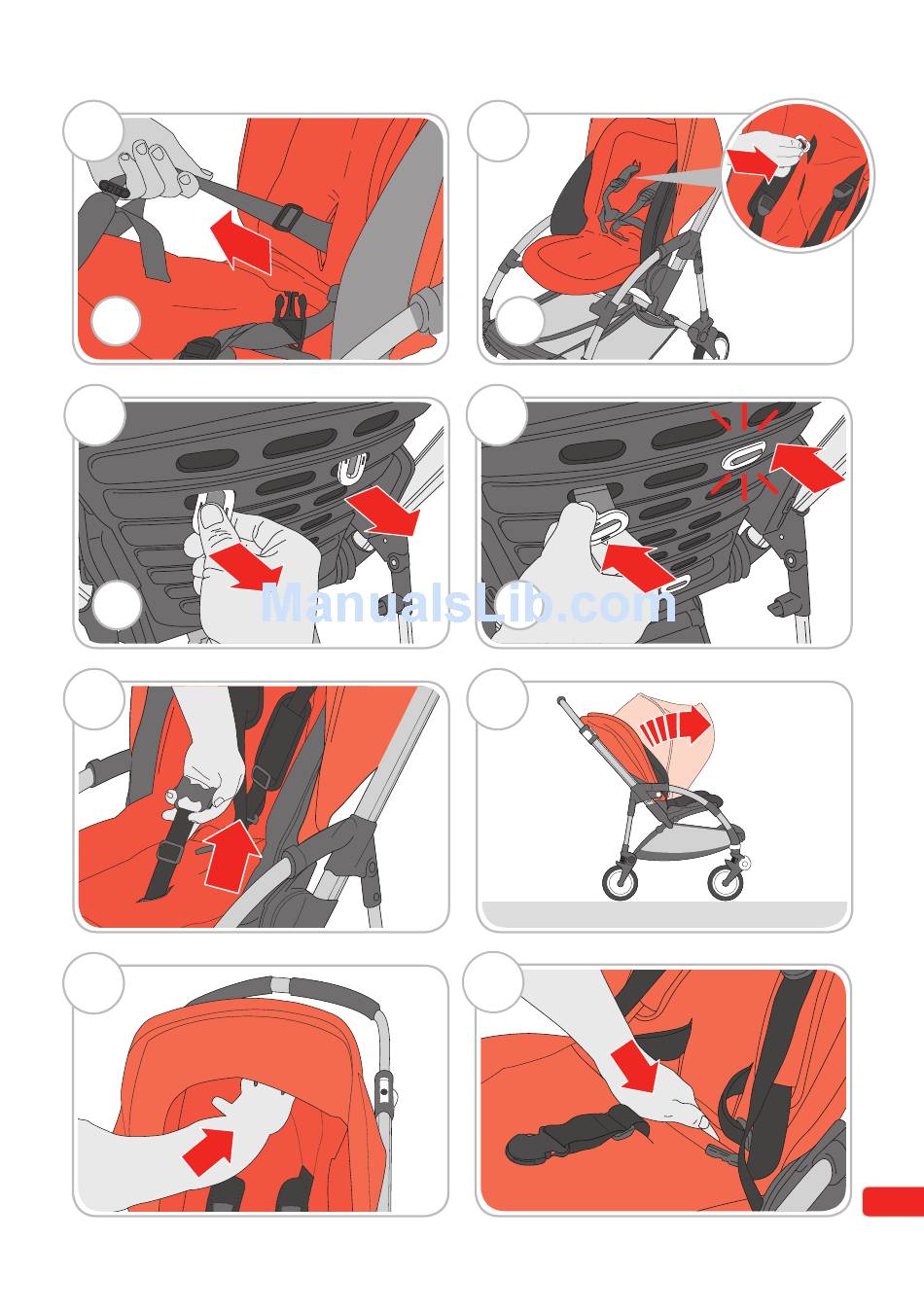 ManualsLib.com