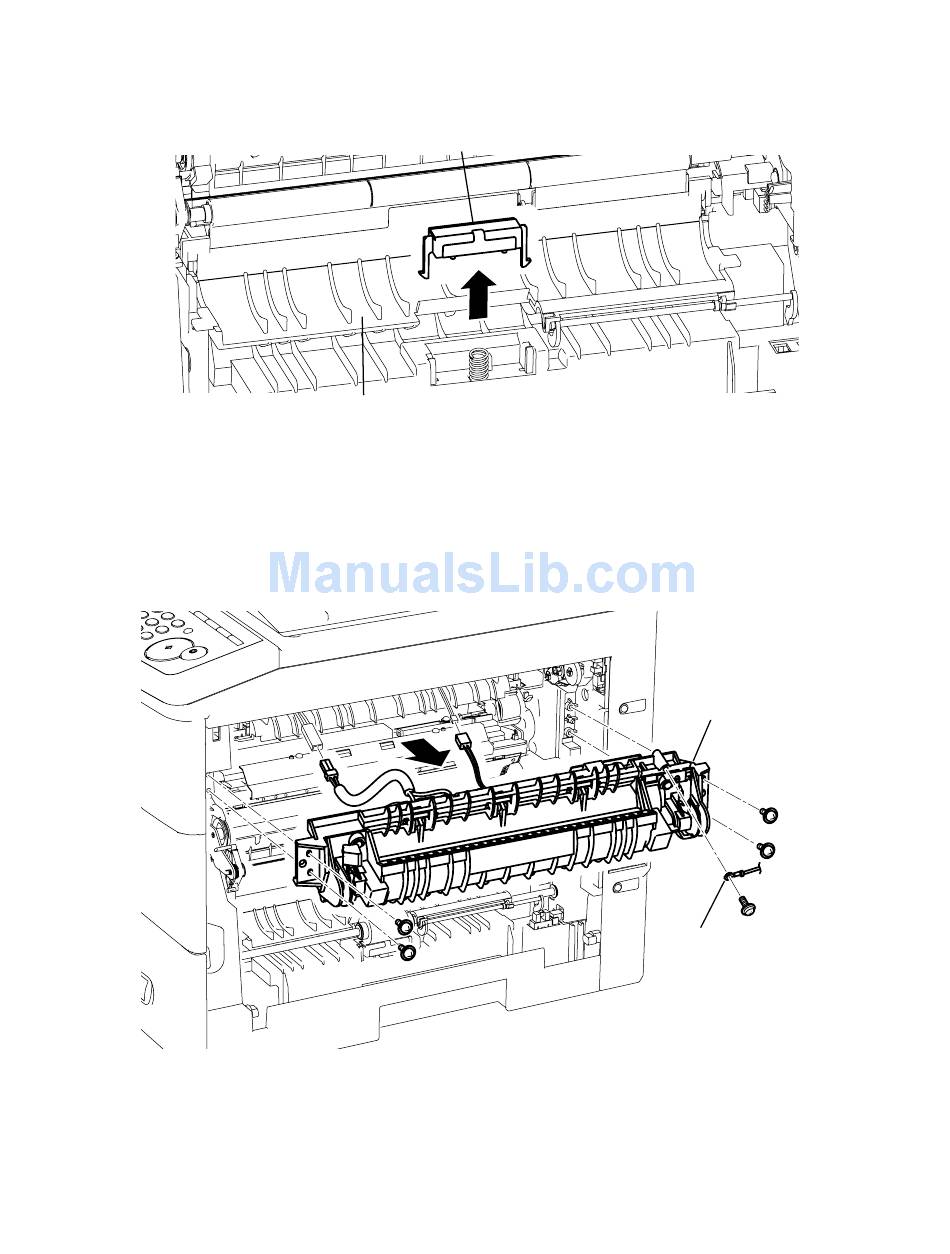 ManualsLib.com