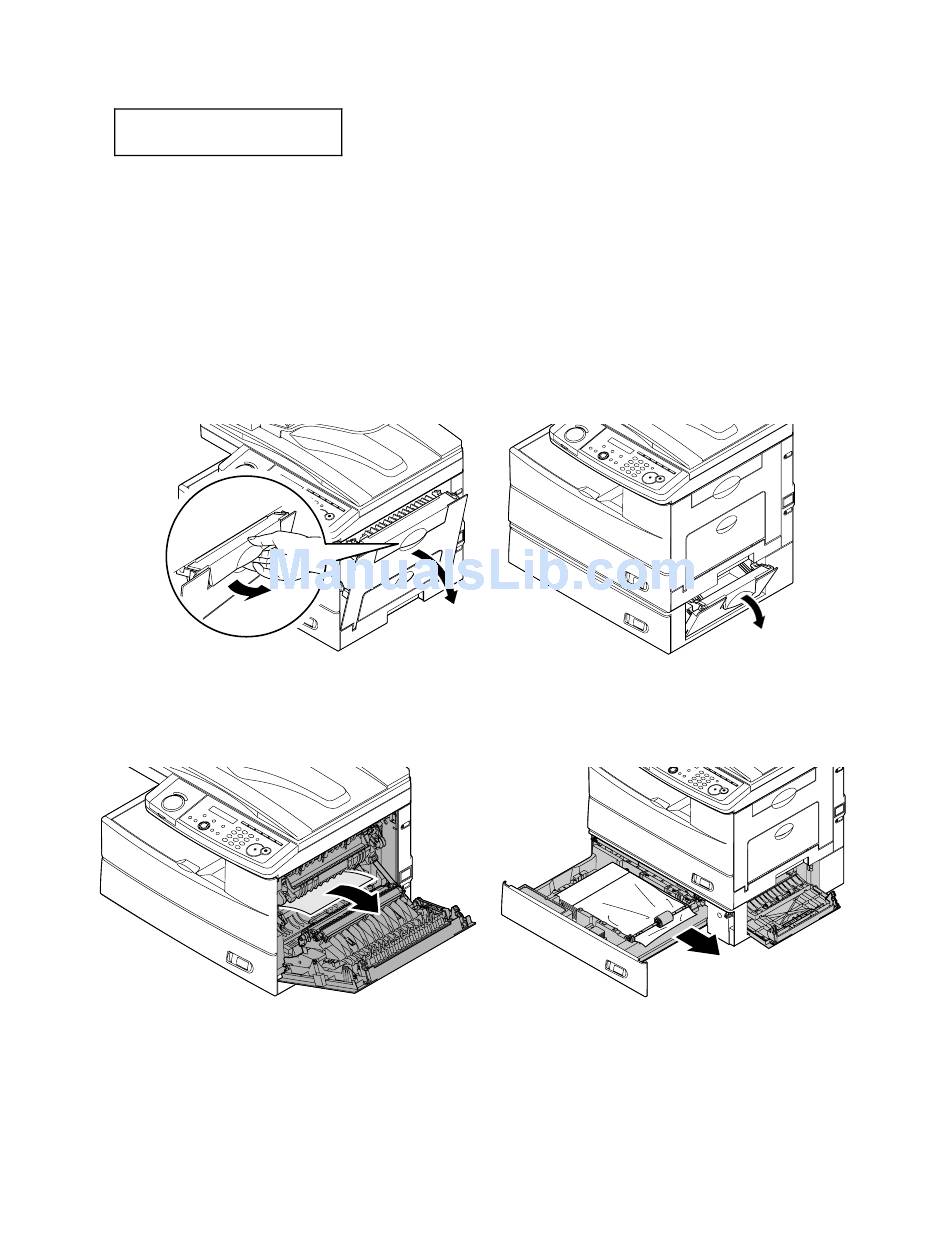 ManualsLib.com