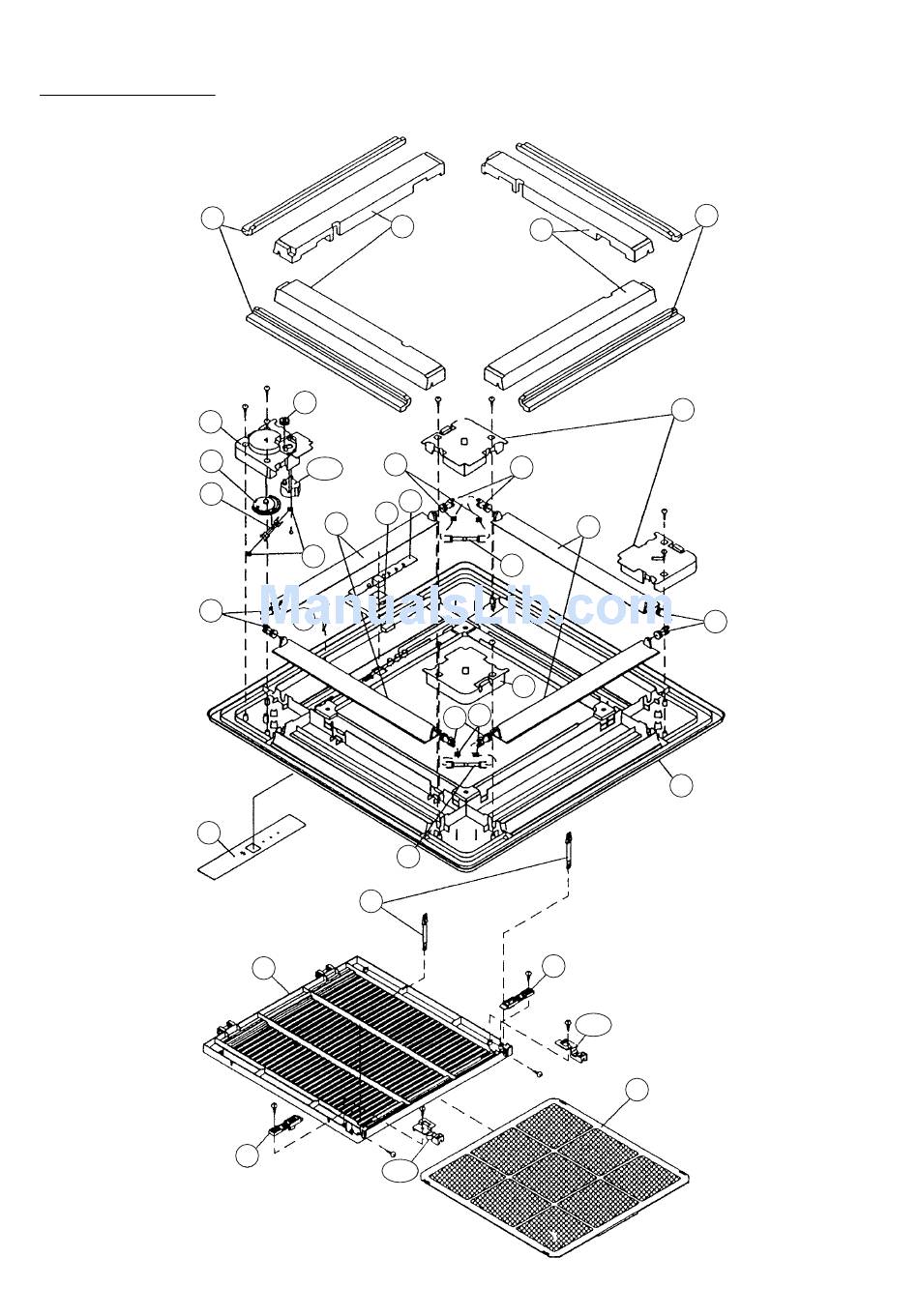 ManualsLib.com