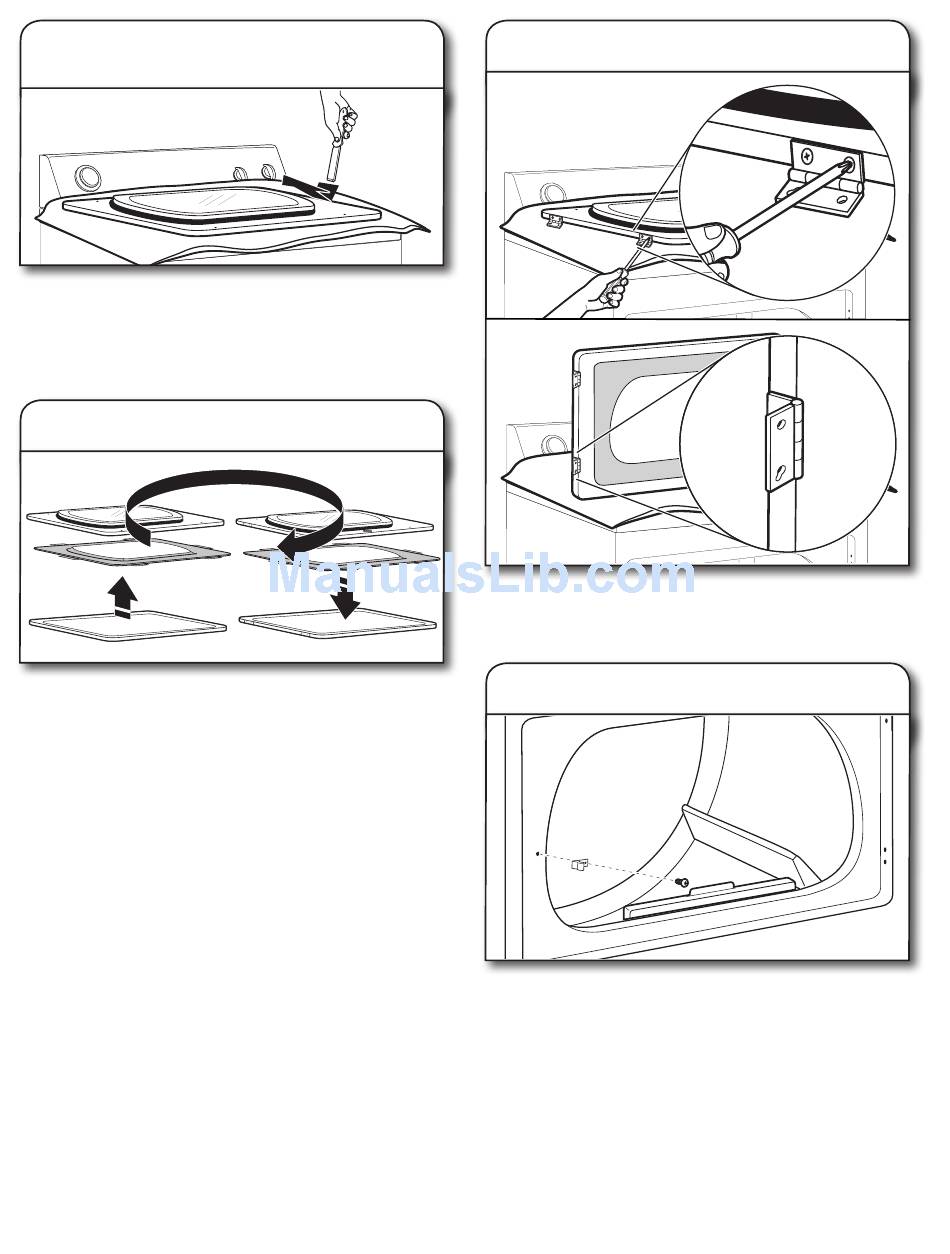 ManualsLib.com