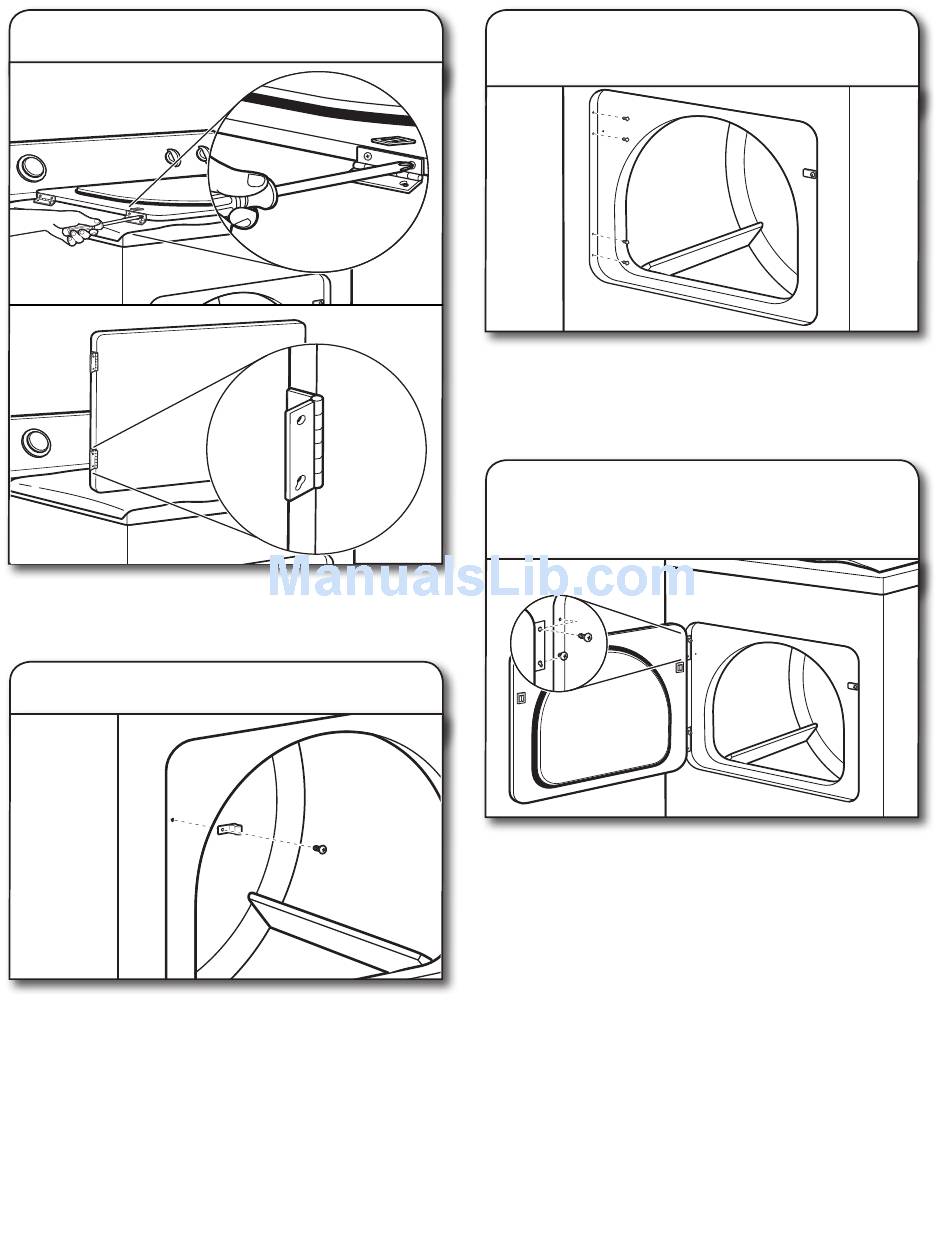 ManualsLib.com