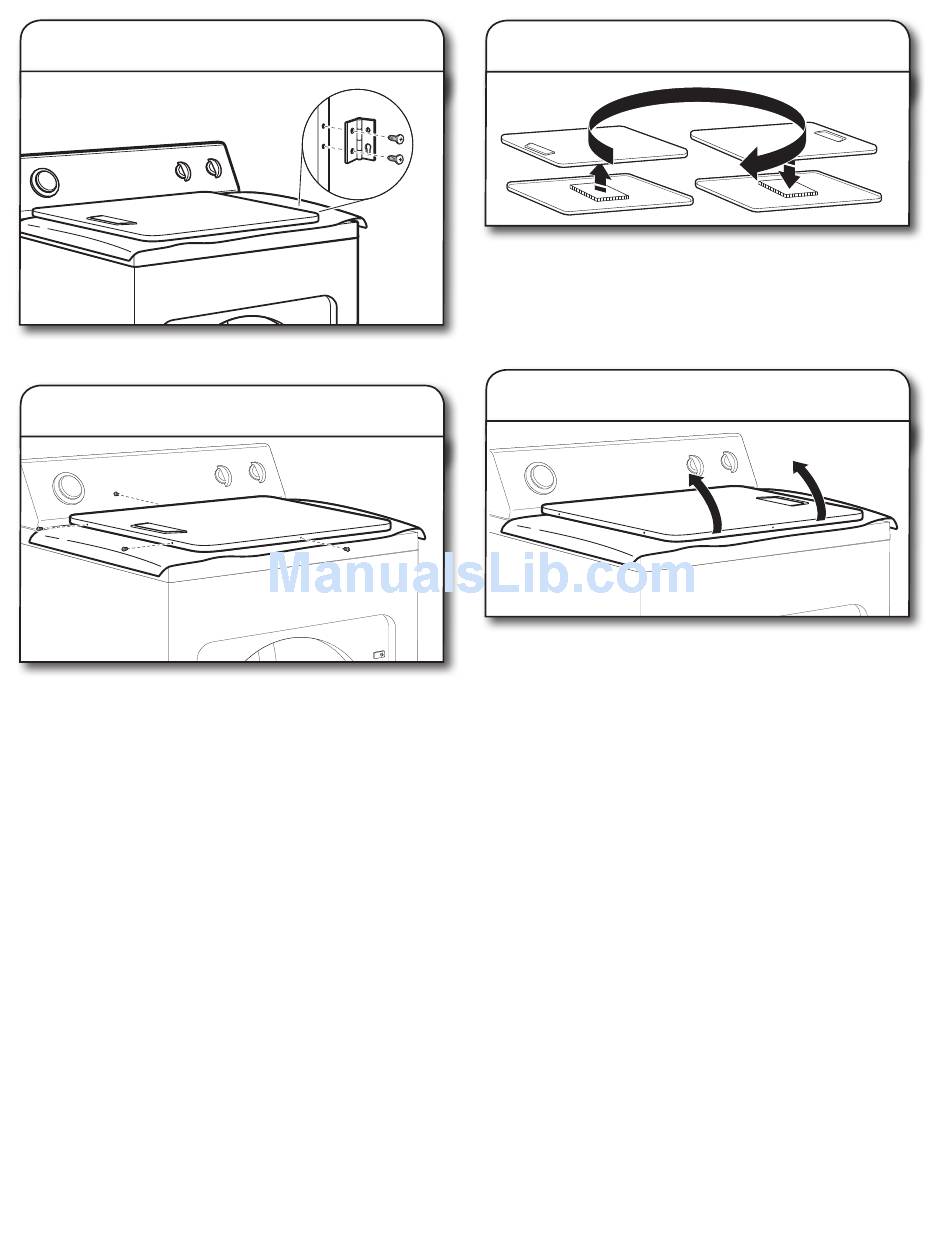 ManualsLib.com