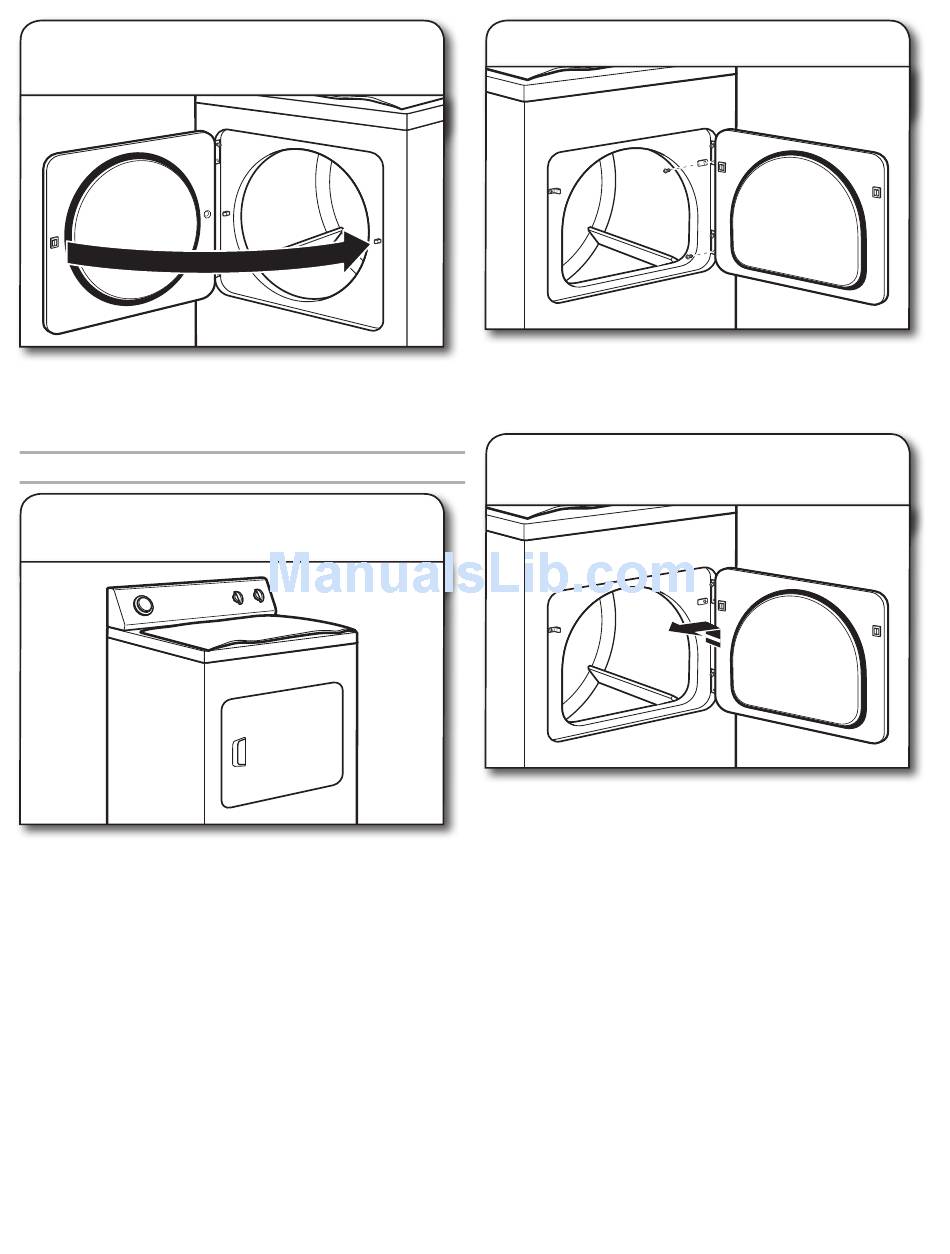 ManualsLib.com