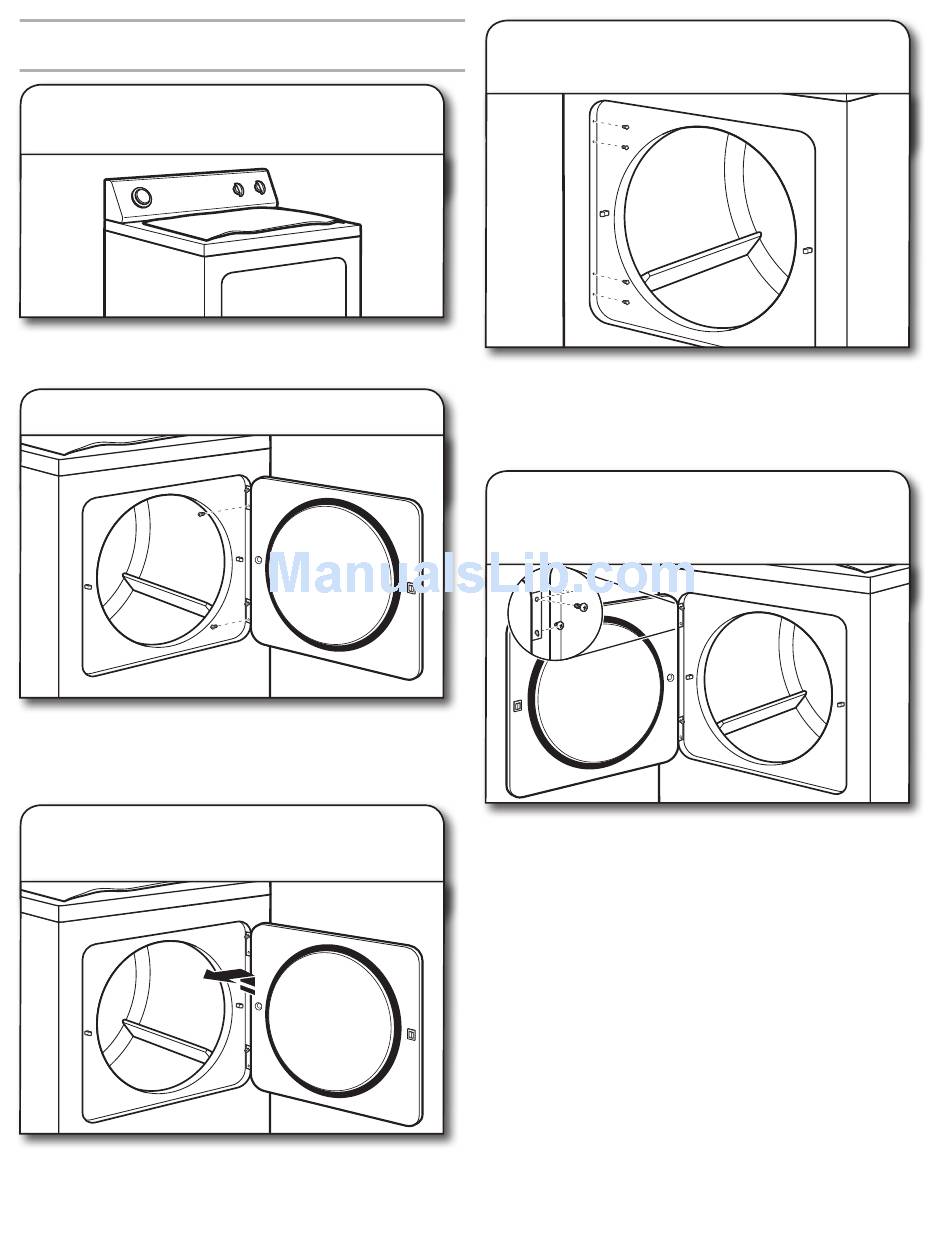 ManualsLib.com