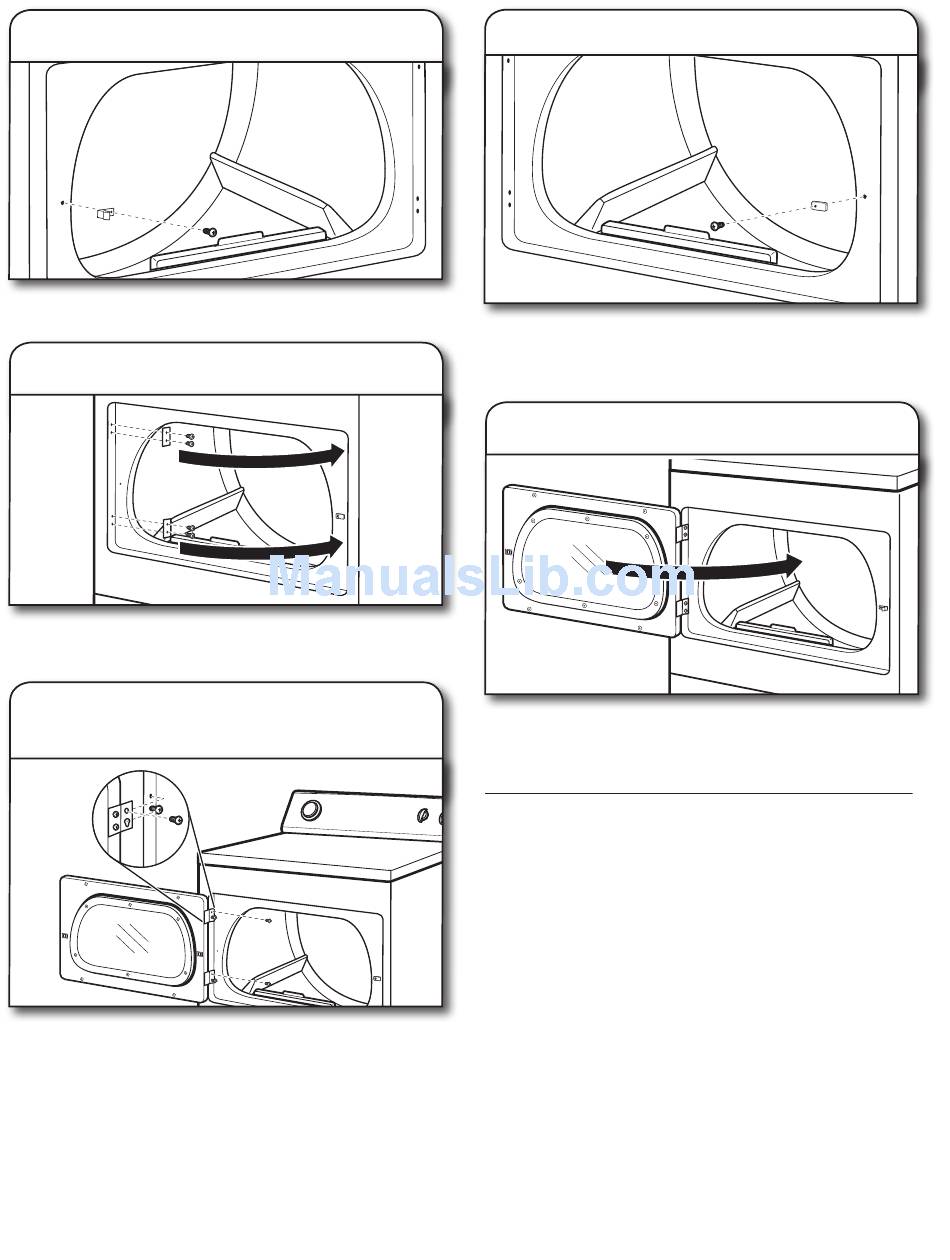 ManualsLib.com