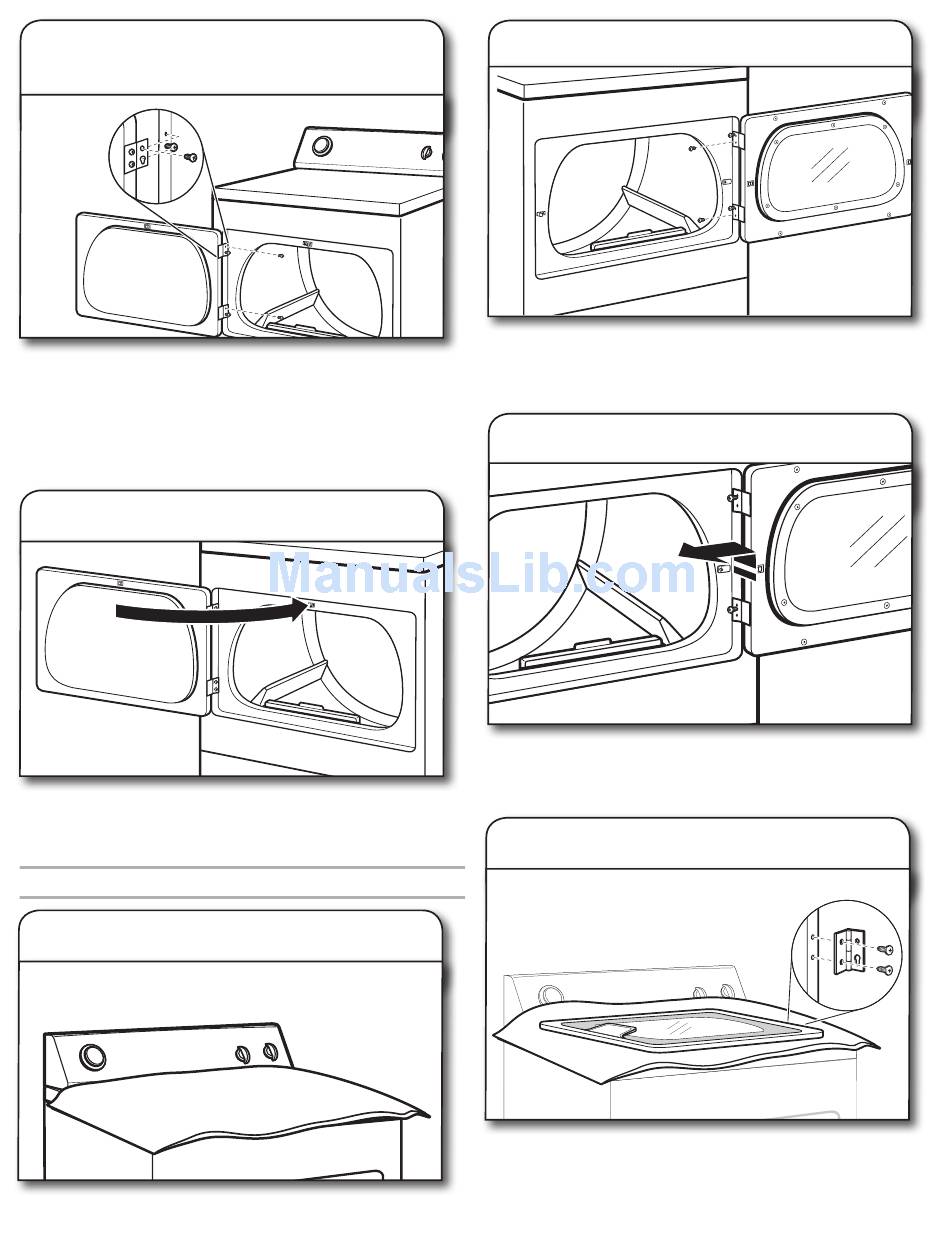 ManualsLib.com