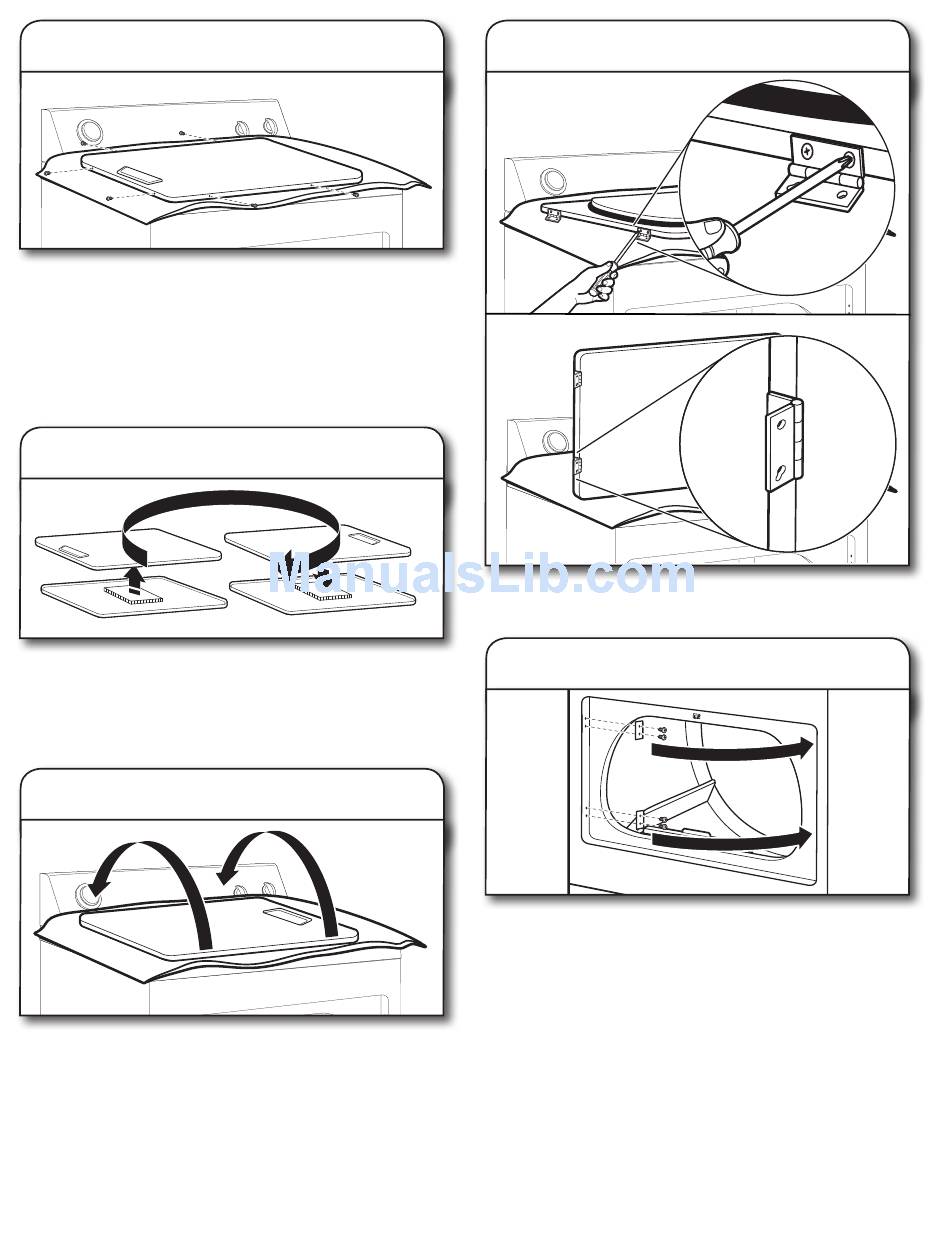 ManualsLib.com