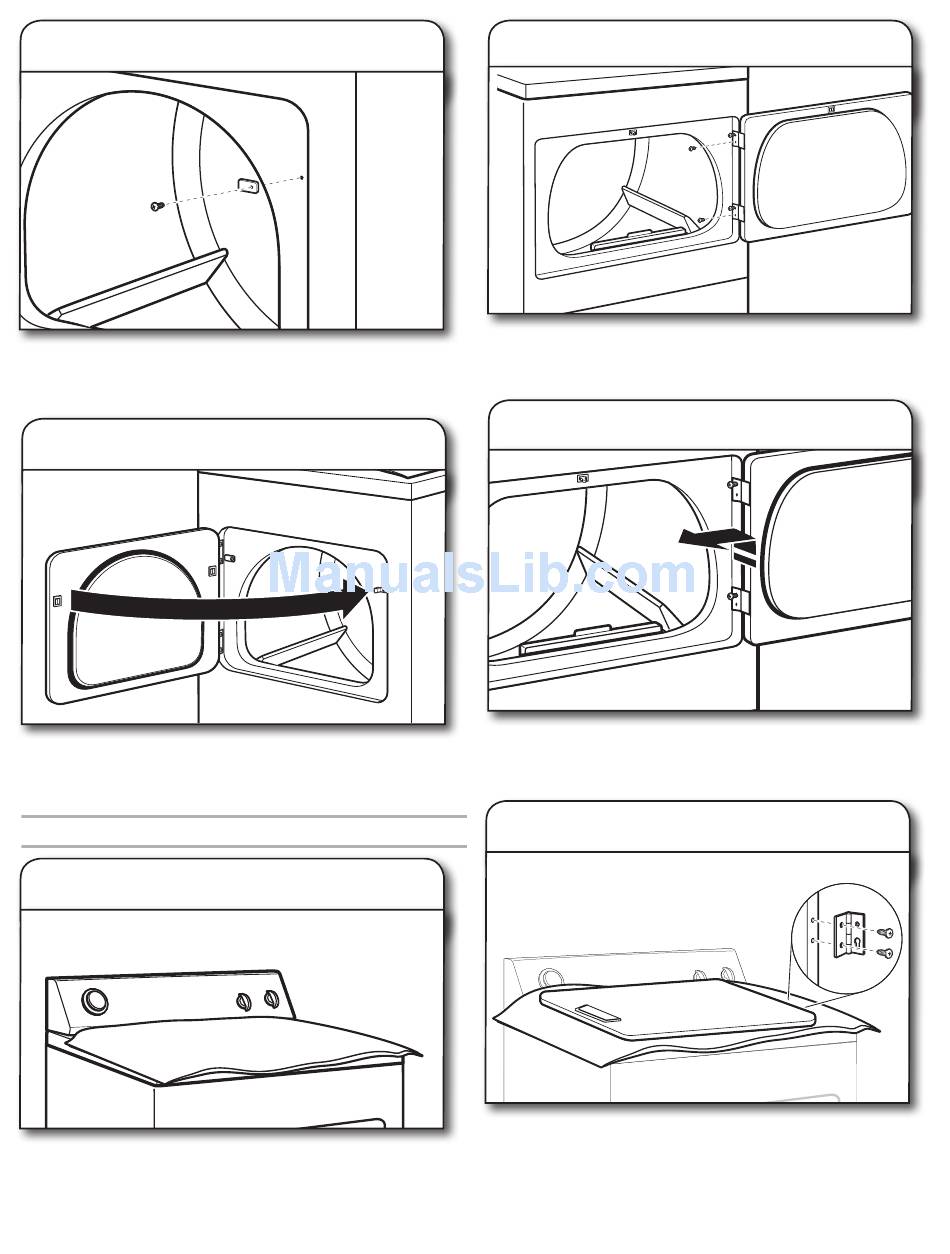 ManualsLib.com