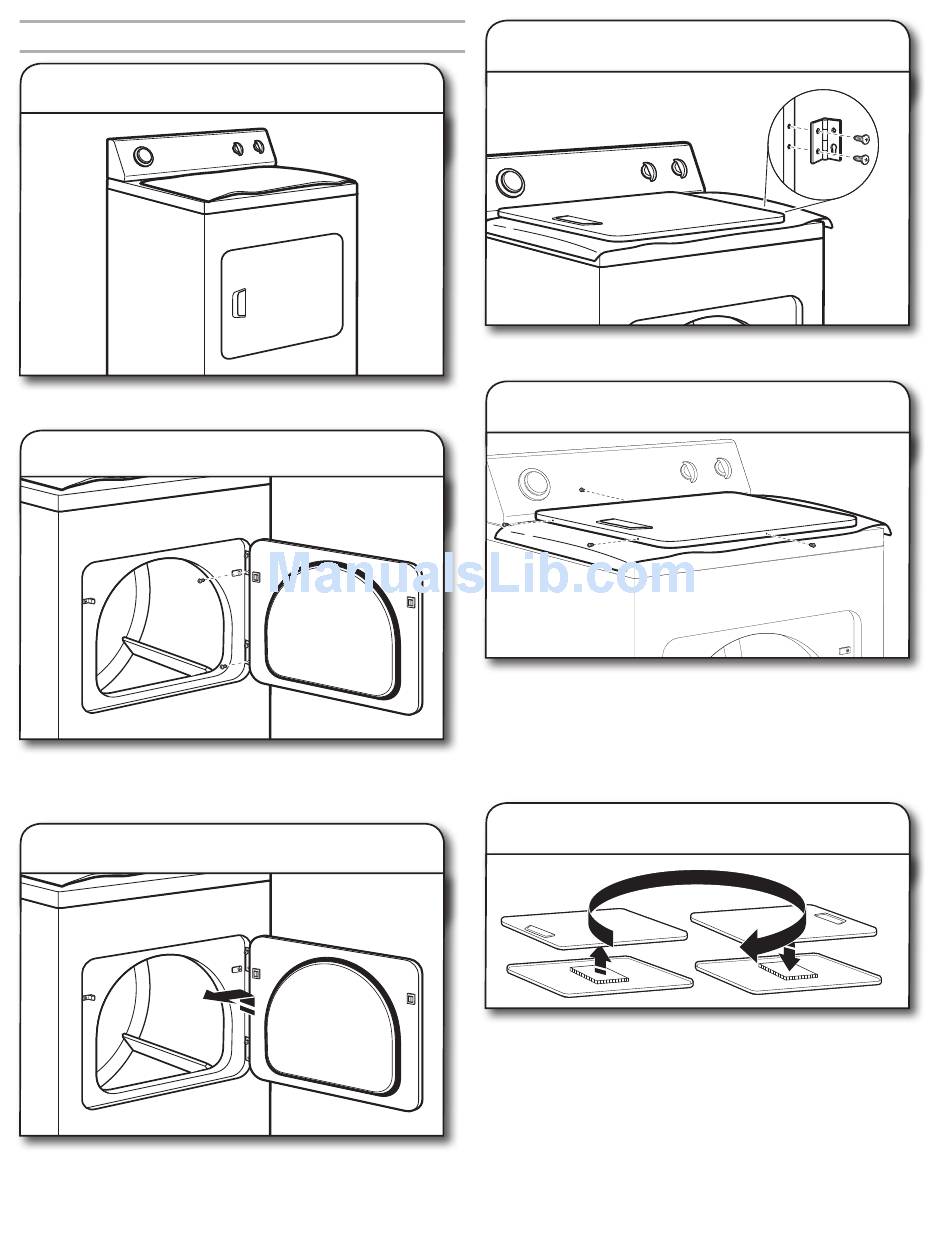 ManualsLib.com