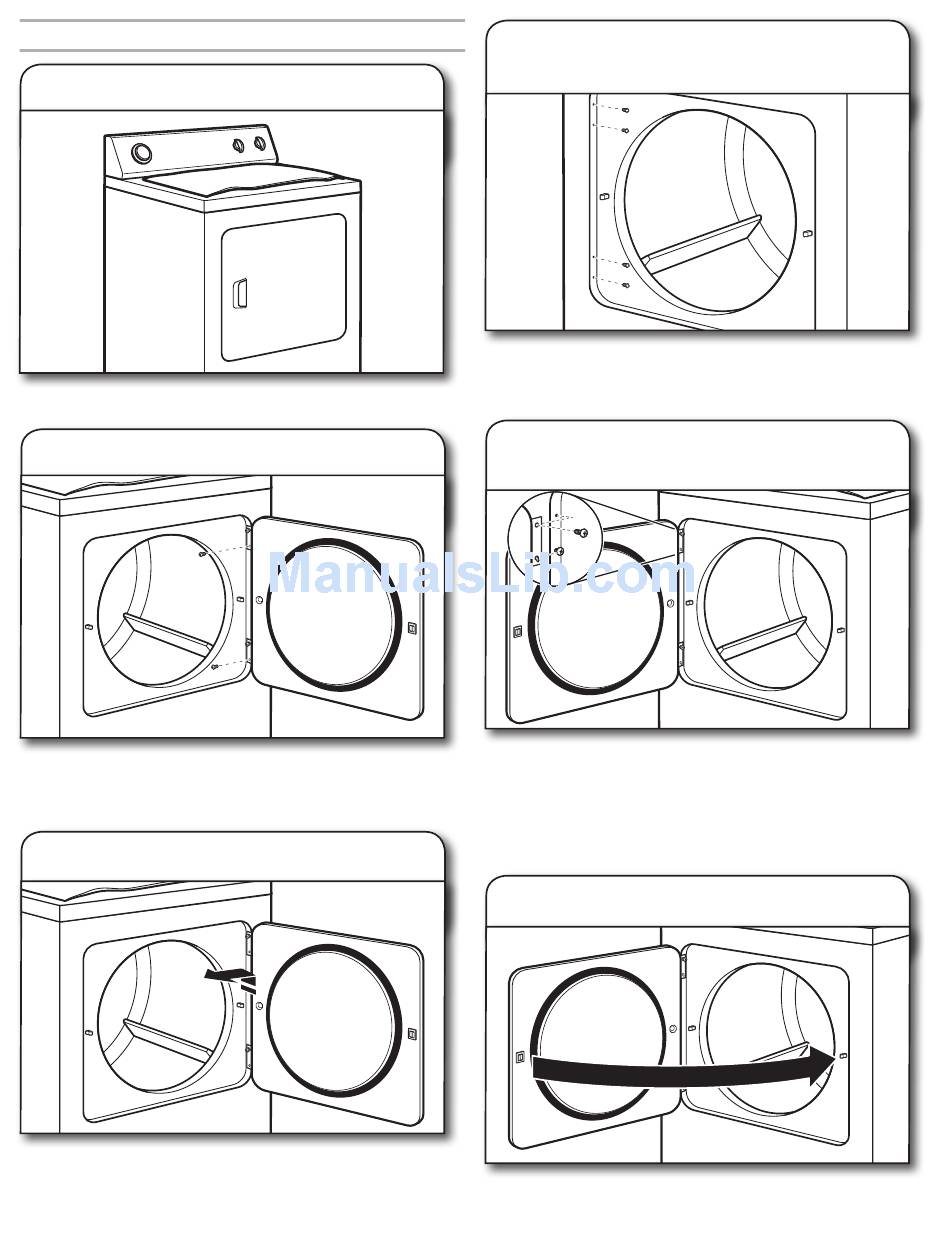 ManualsLib.com