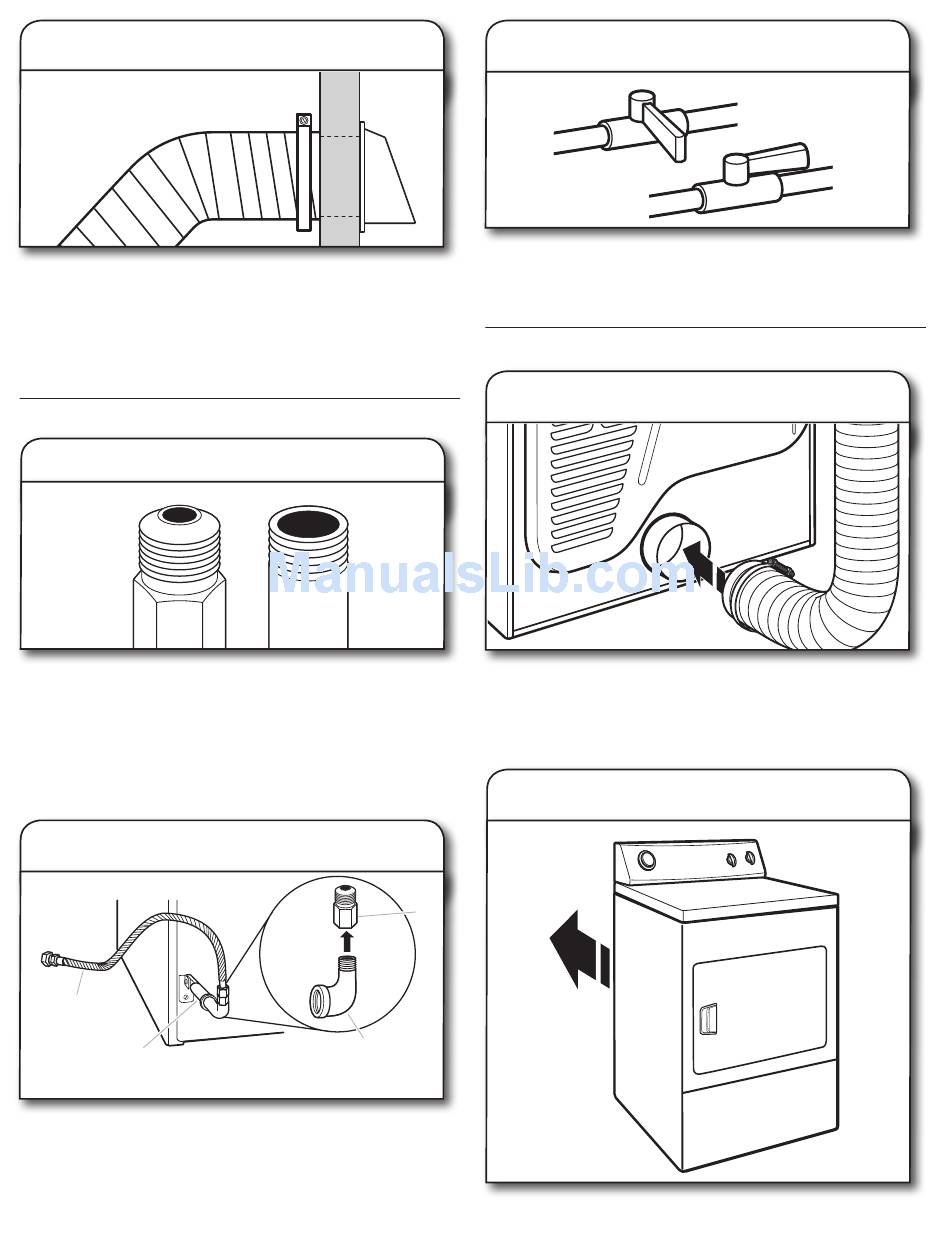 ManualsLib.com