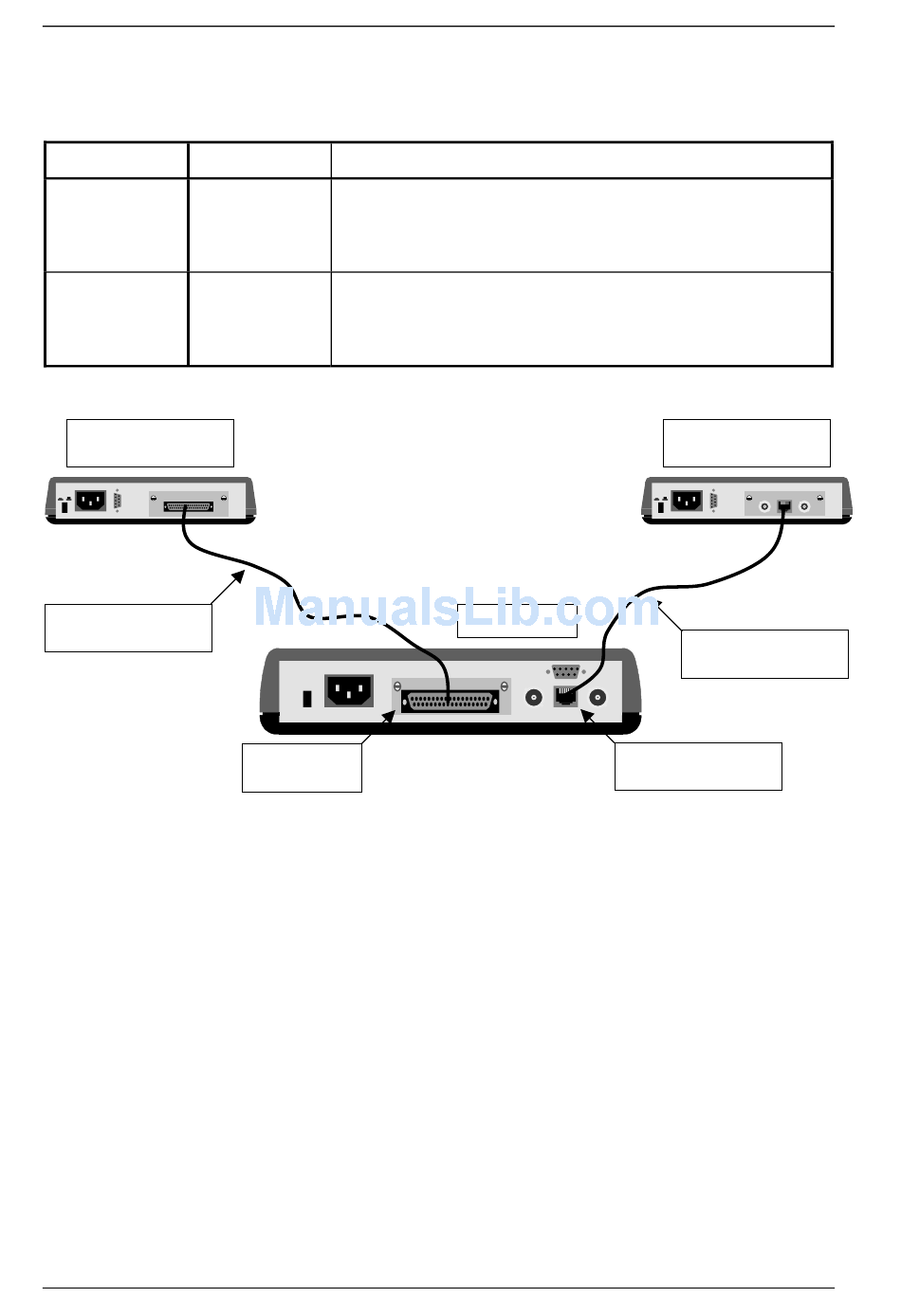 ManualsLib.com