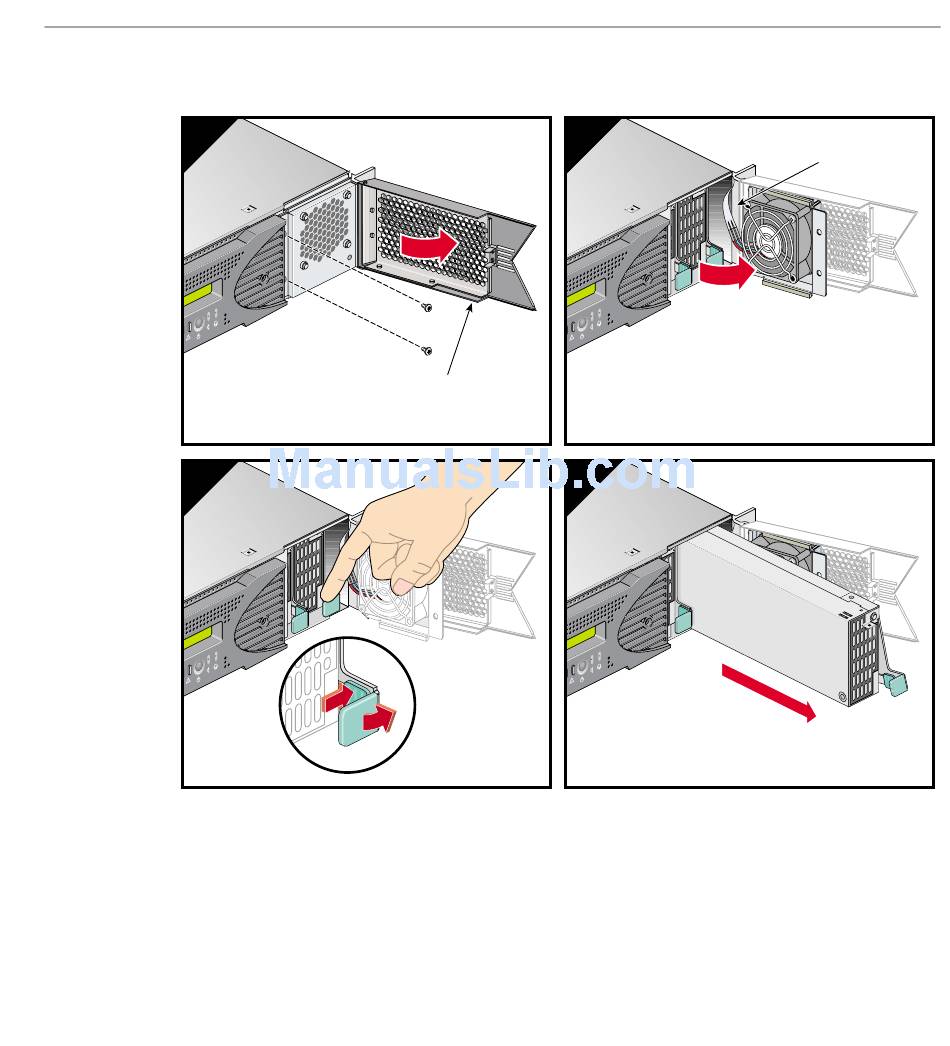 ManualsLib.com