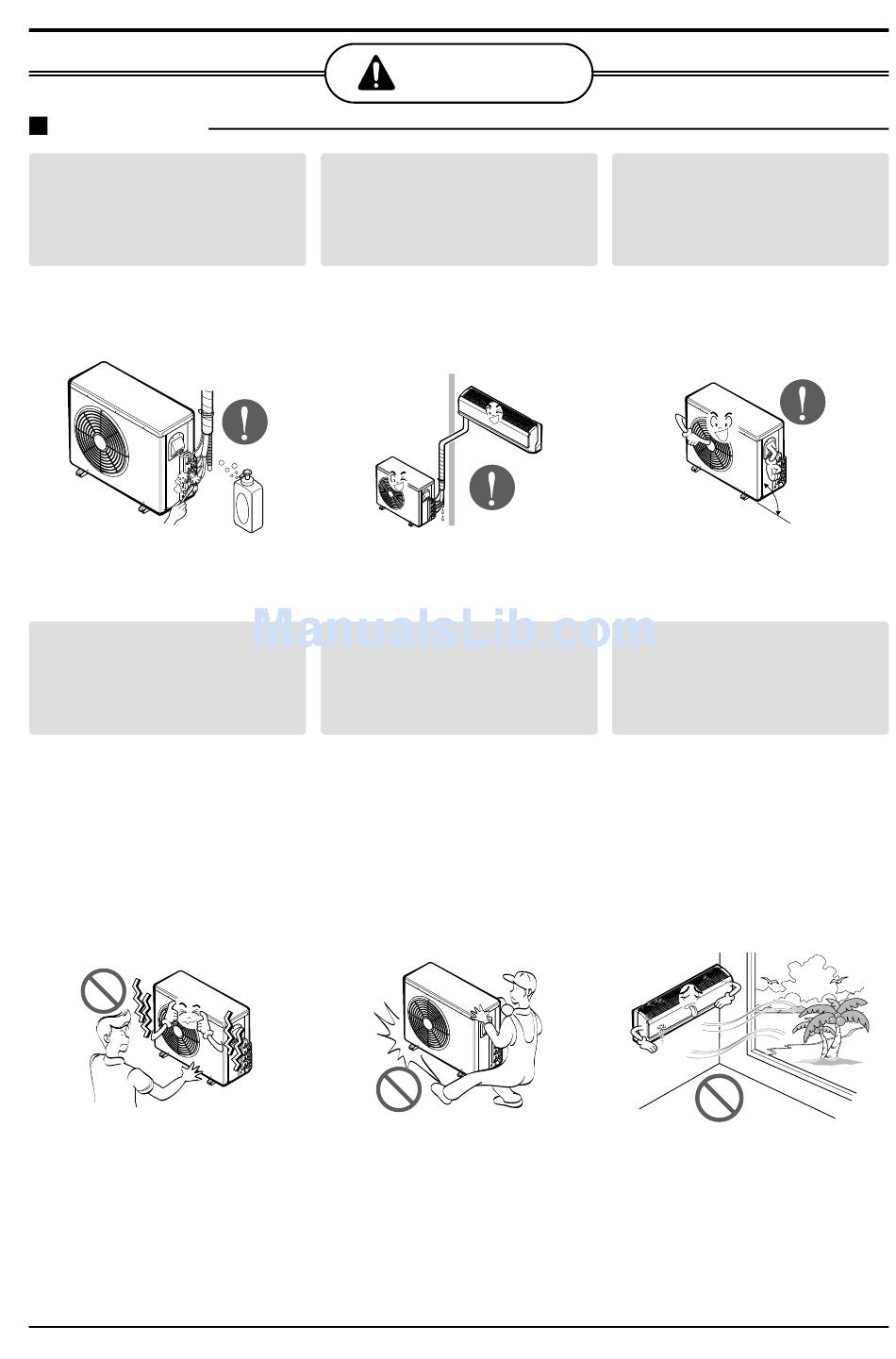 ManualsLib.com