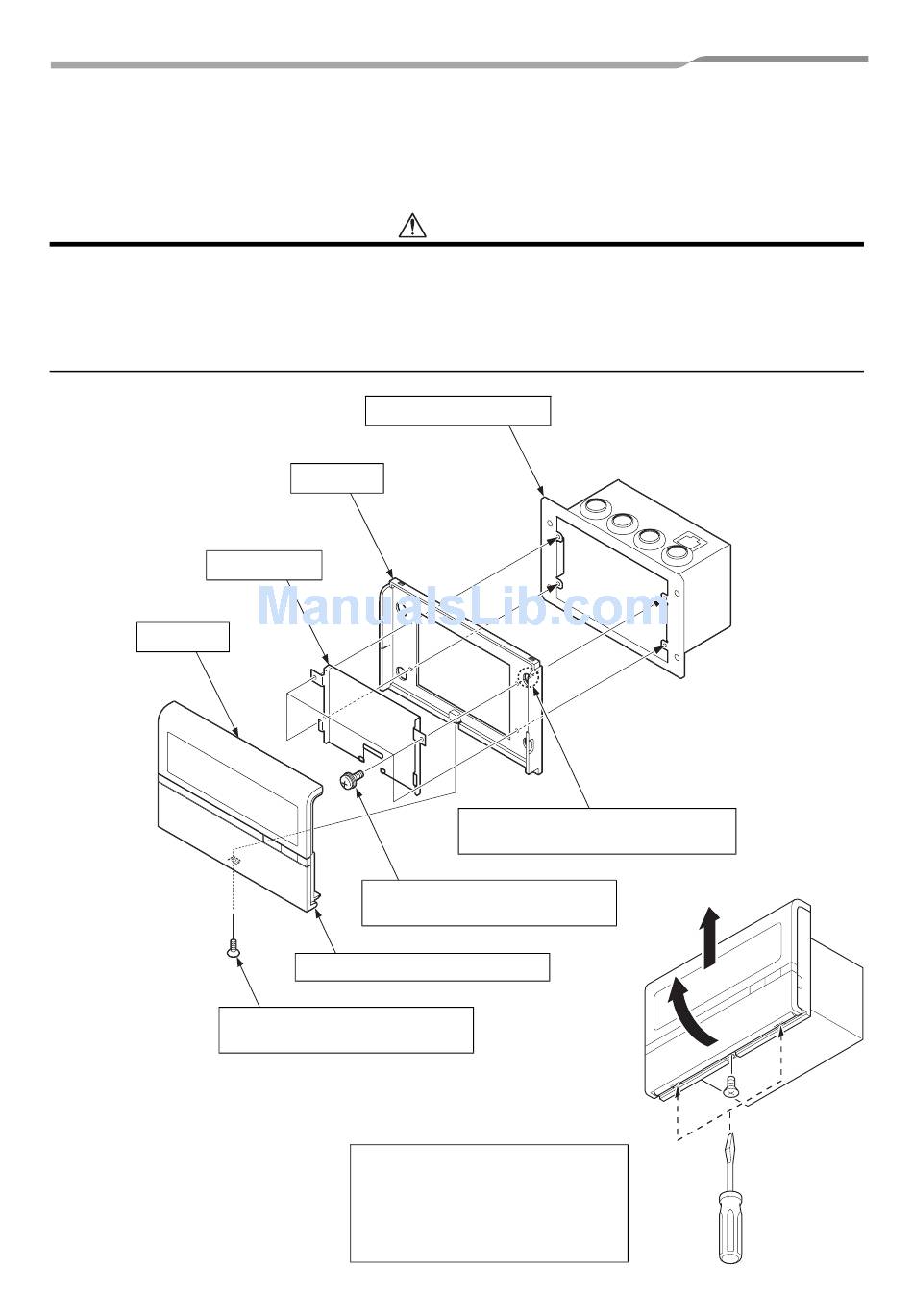 ManualsLib.com