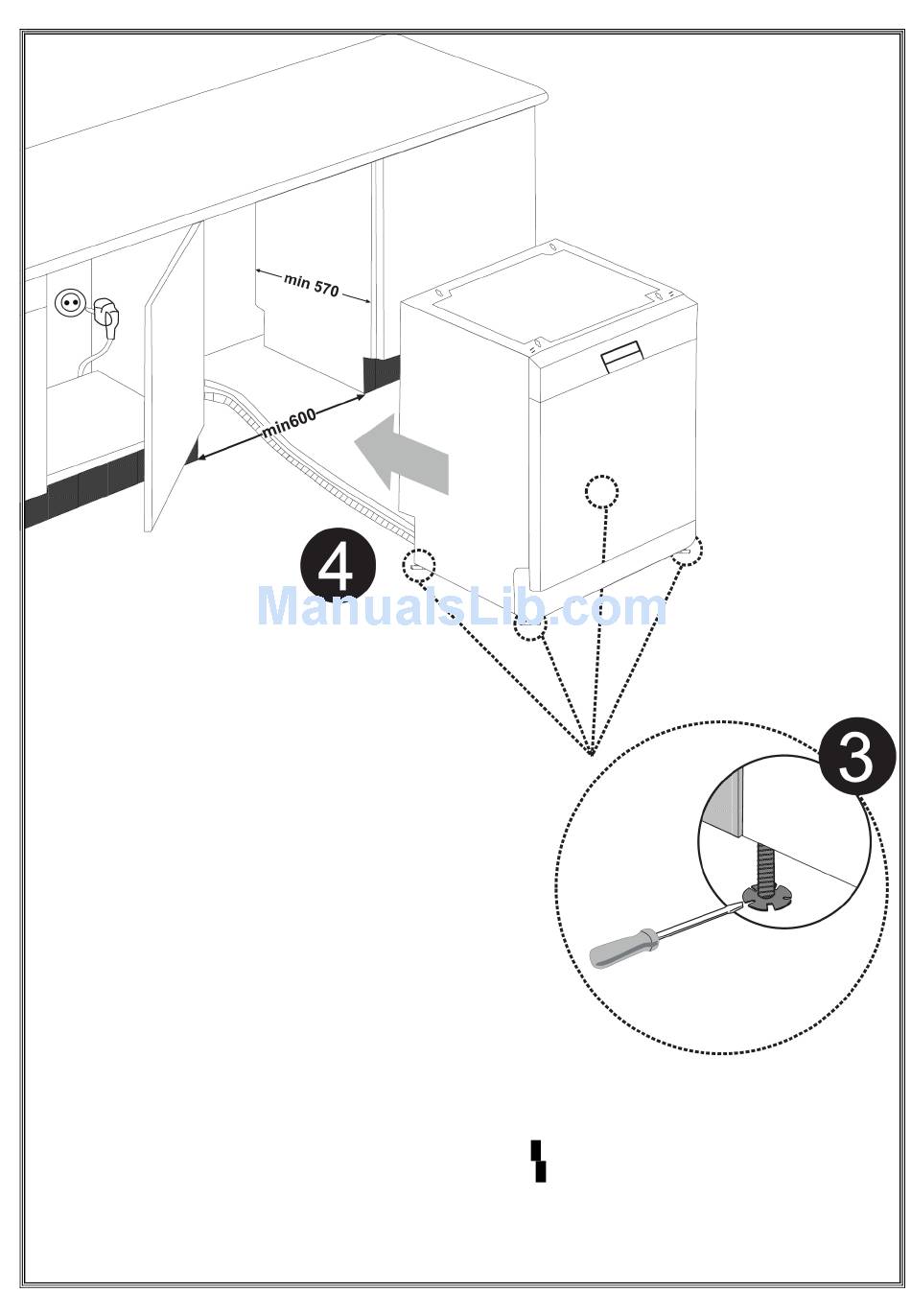 min 570

min600

4

ManualsLib.com

3