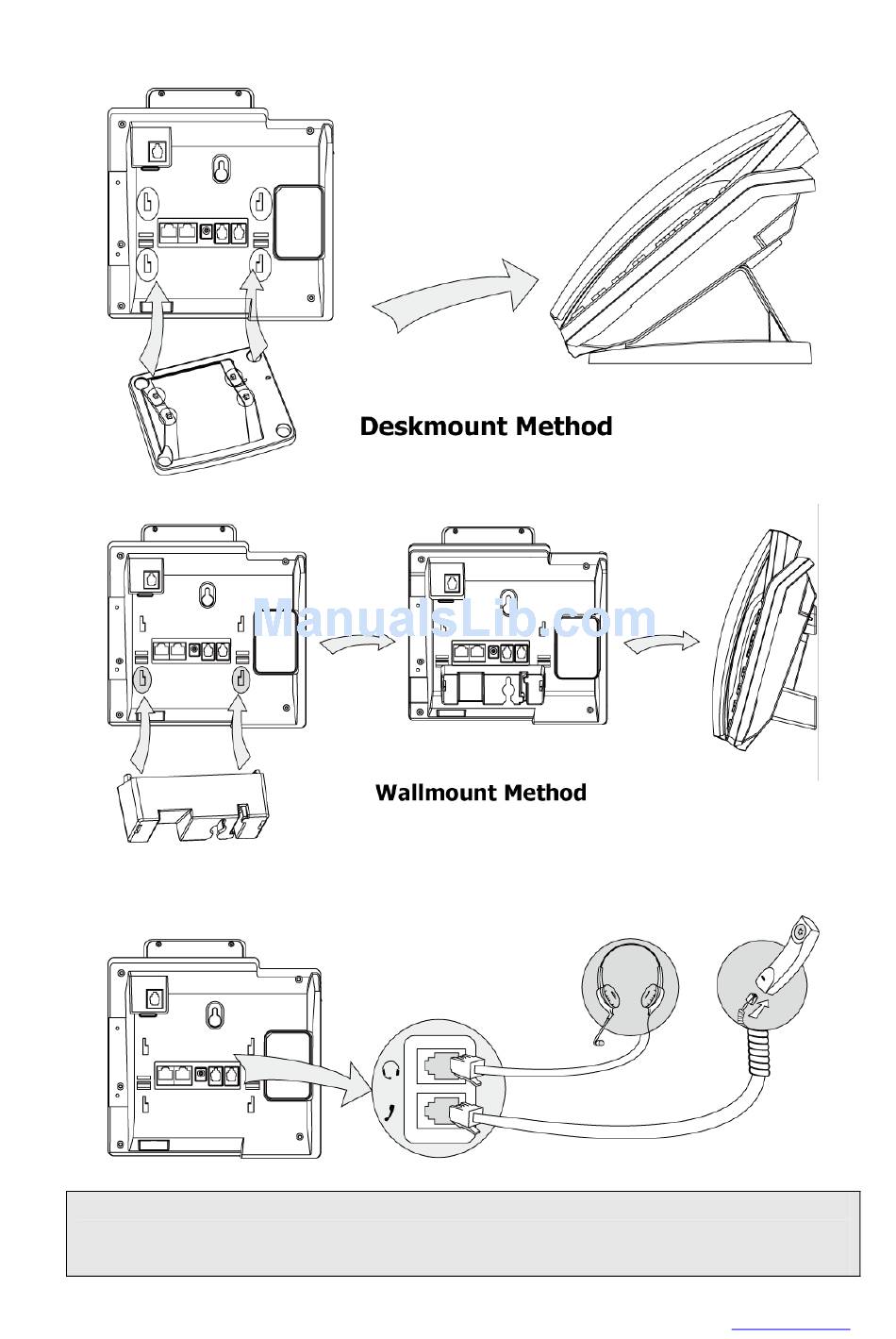 Deskmount Method

ManualsLib.com

Wallmount Method