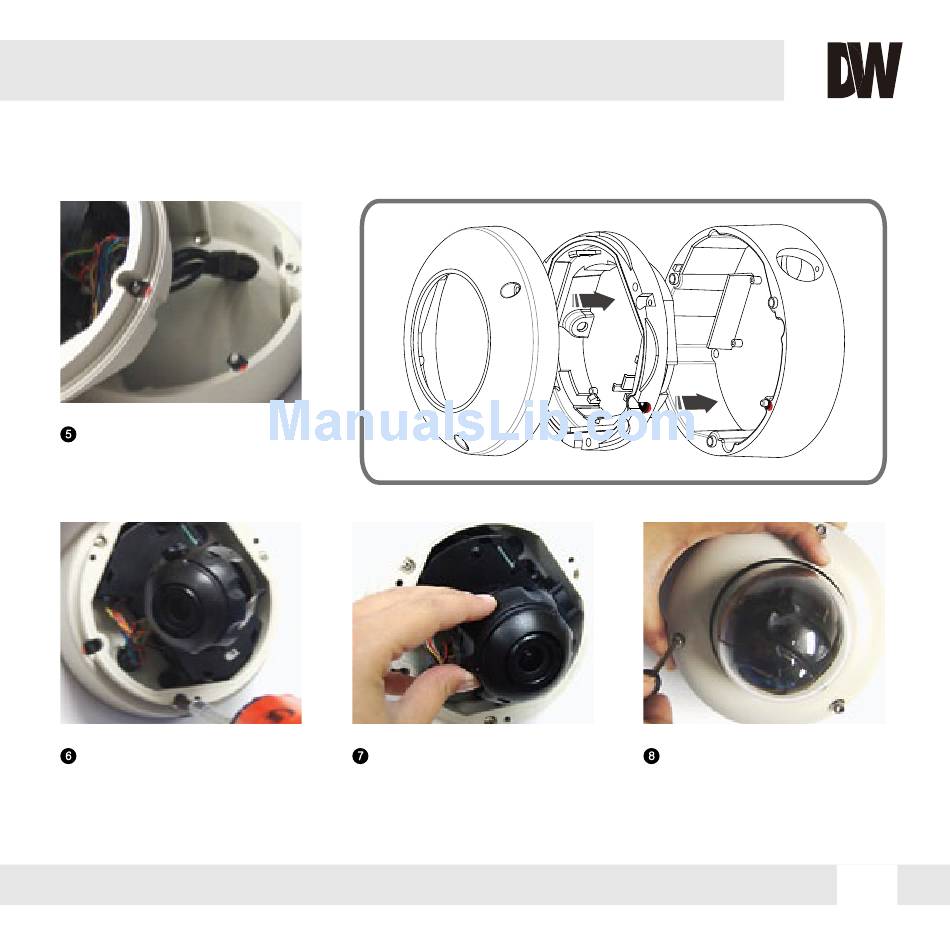 DW

❺

ManualsLib.com

❻

❼

❽