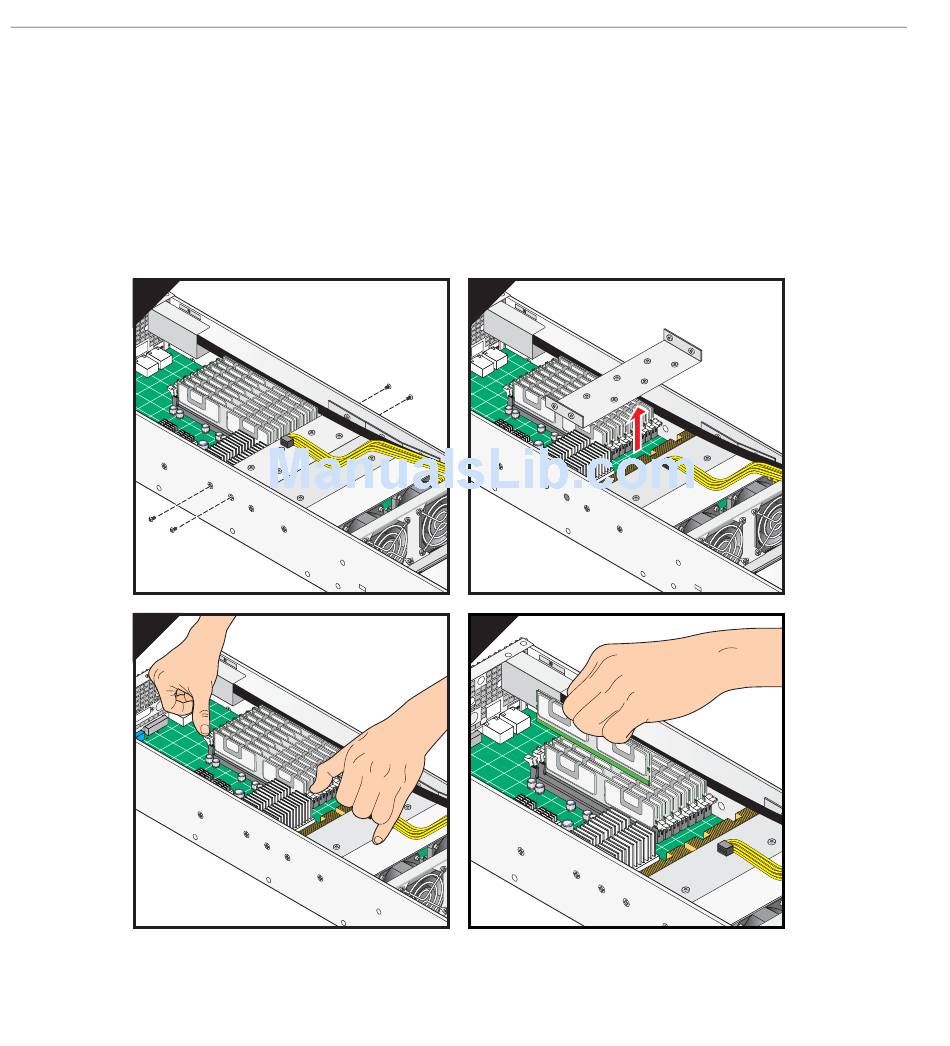 ManualsLib.com