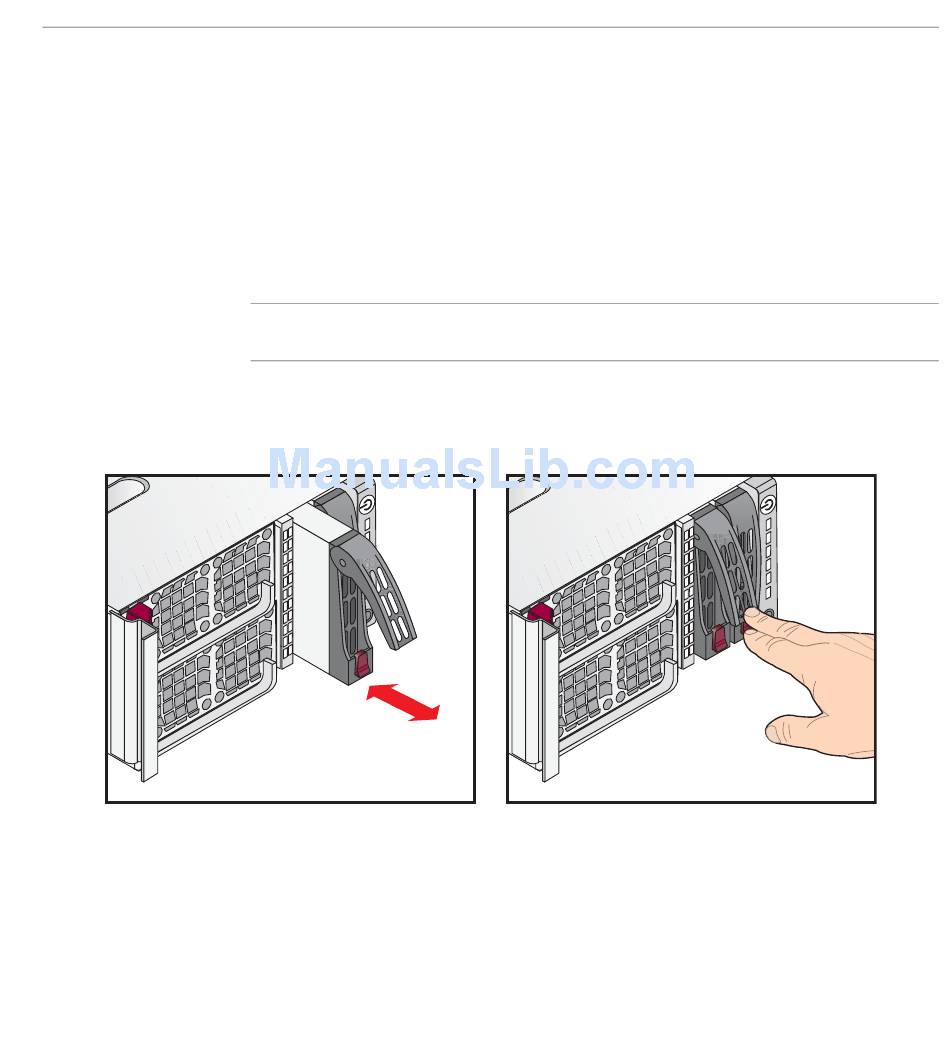 ManualsLib.com