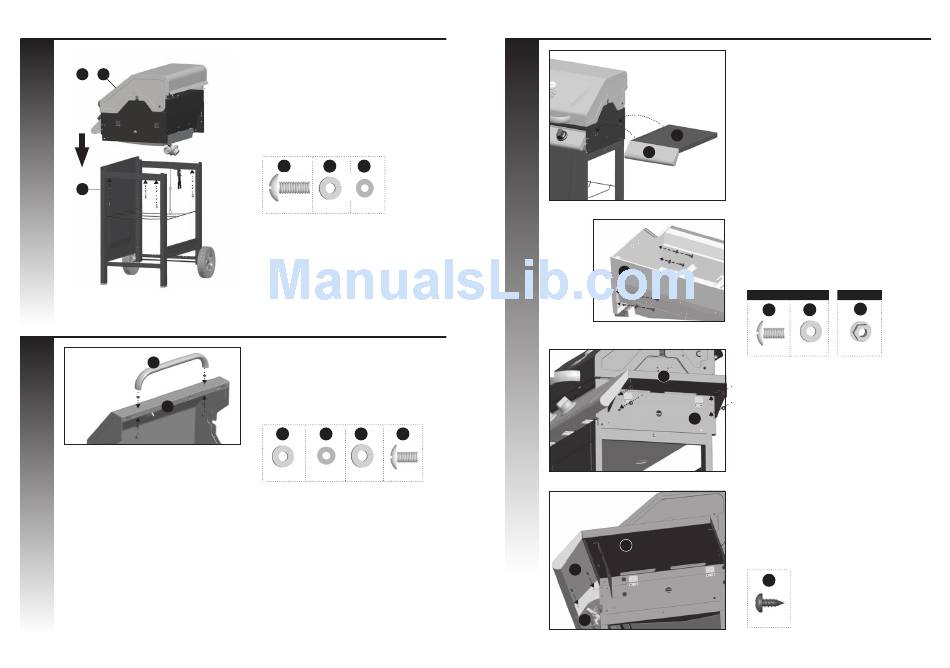 ManualsLib.com