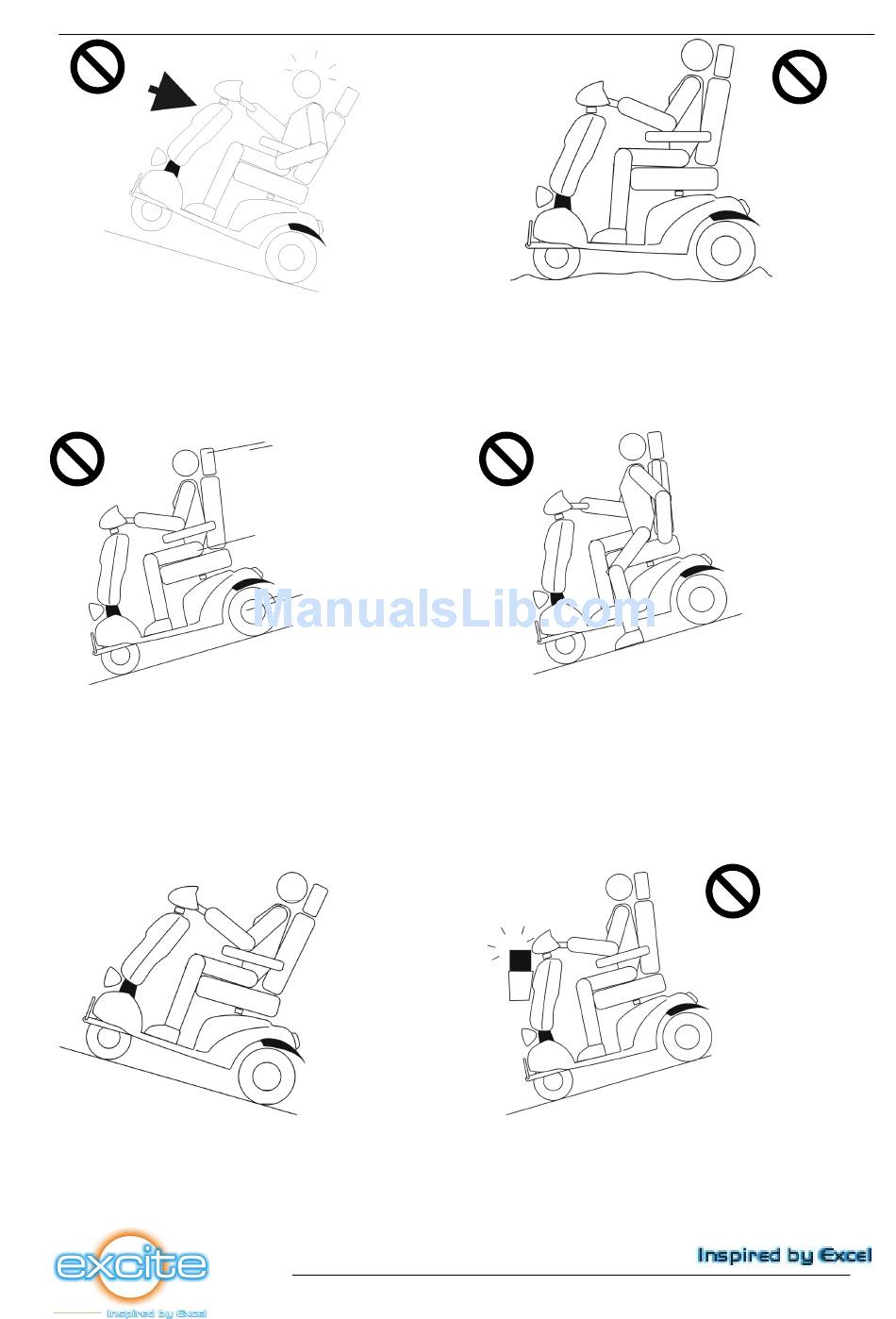 ManualsLib.com

excite
Inspired by Excel

Inspired by Excel