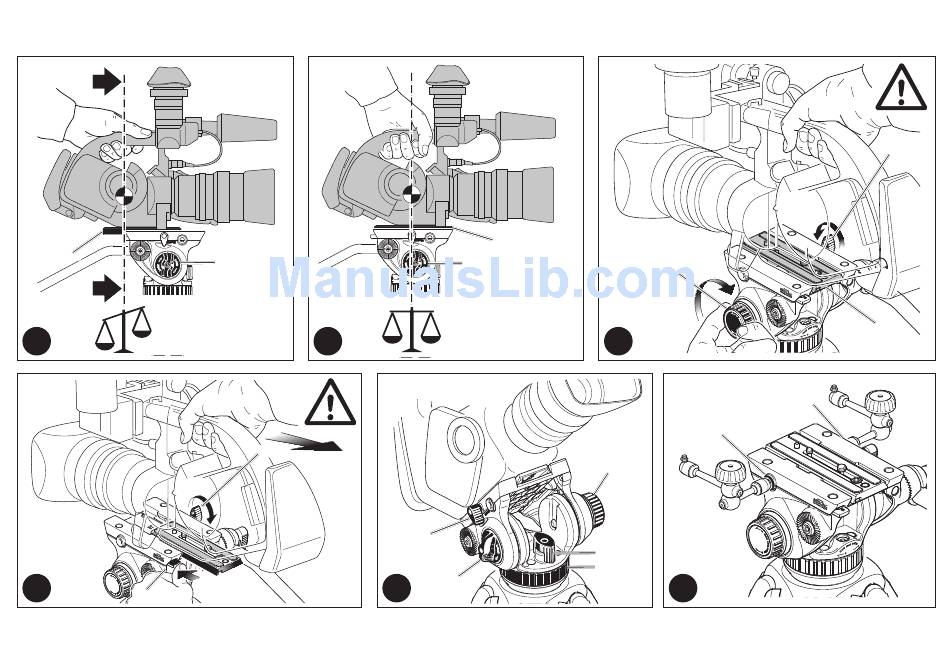 ManualsLib.com