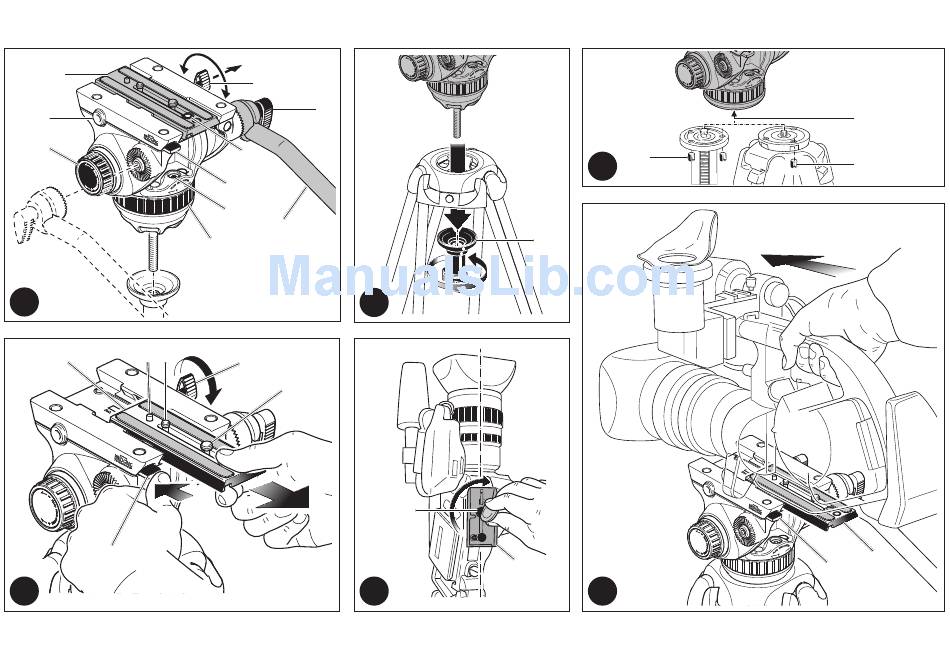 ManualsLib.com