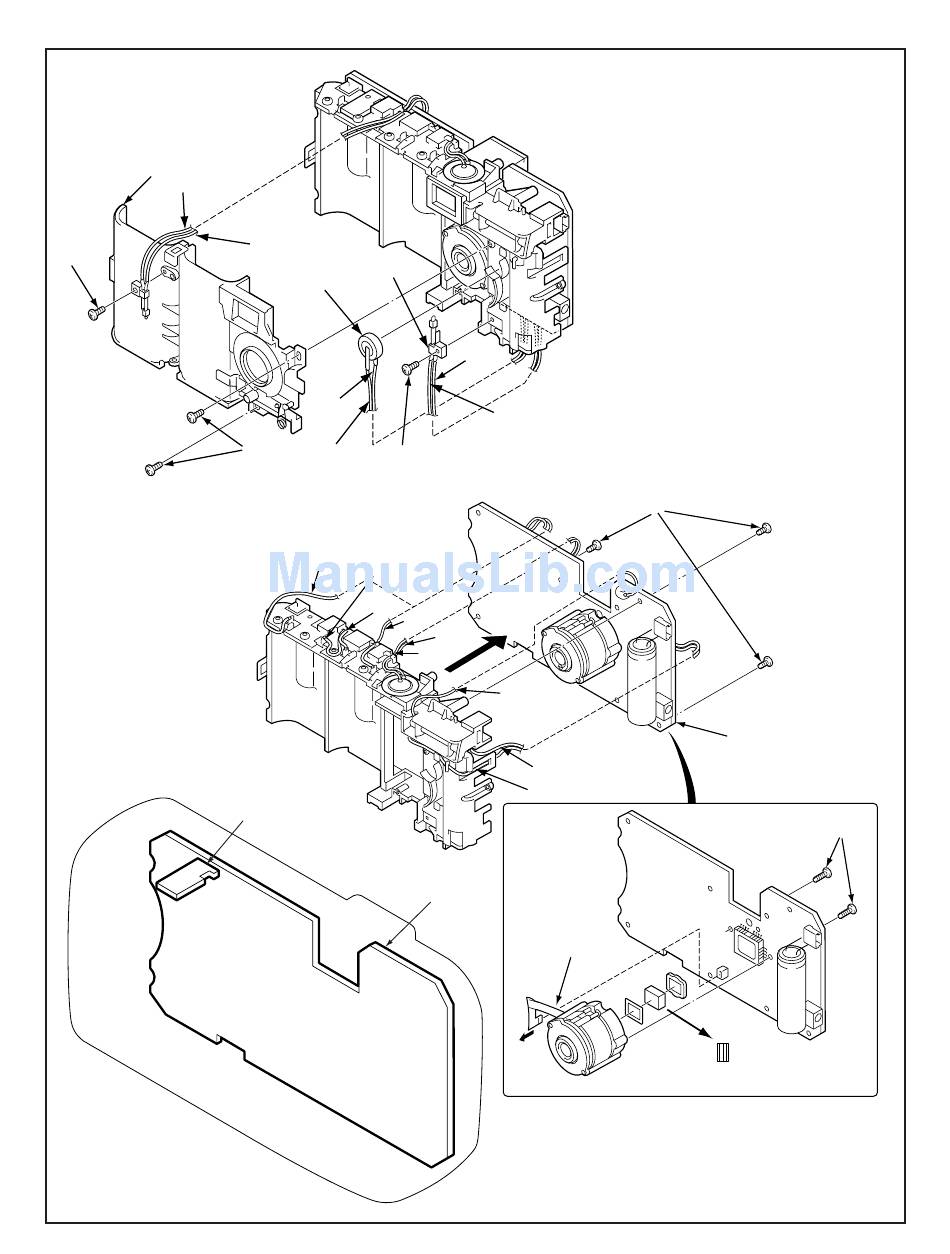 ManualsLib.com