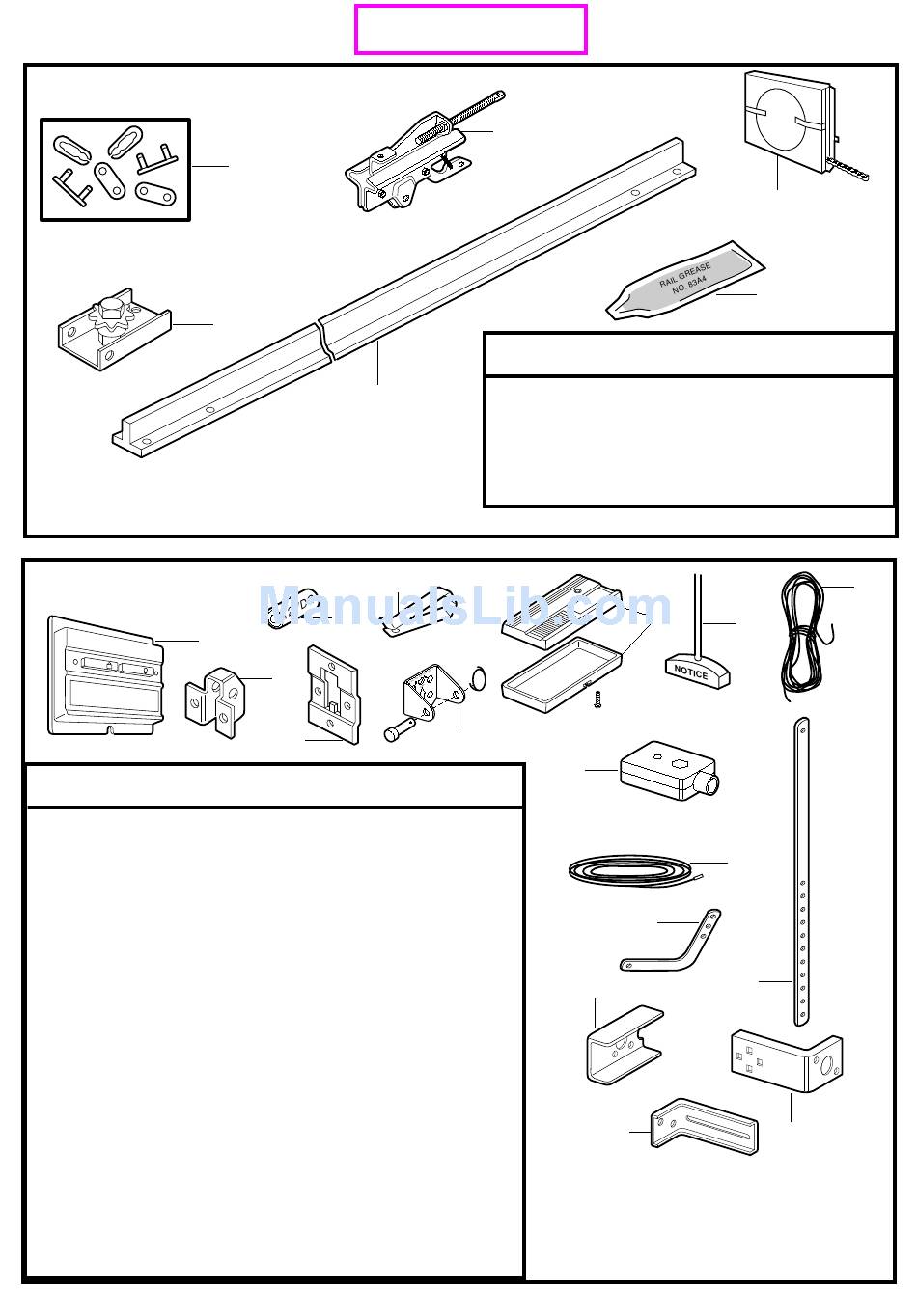 RAIL GREASE
NO. 83A4

ManualsLib.com

NOTICE