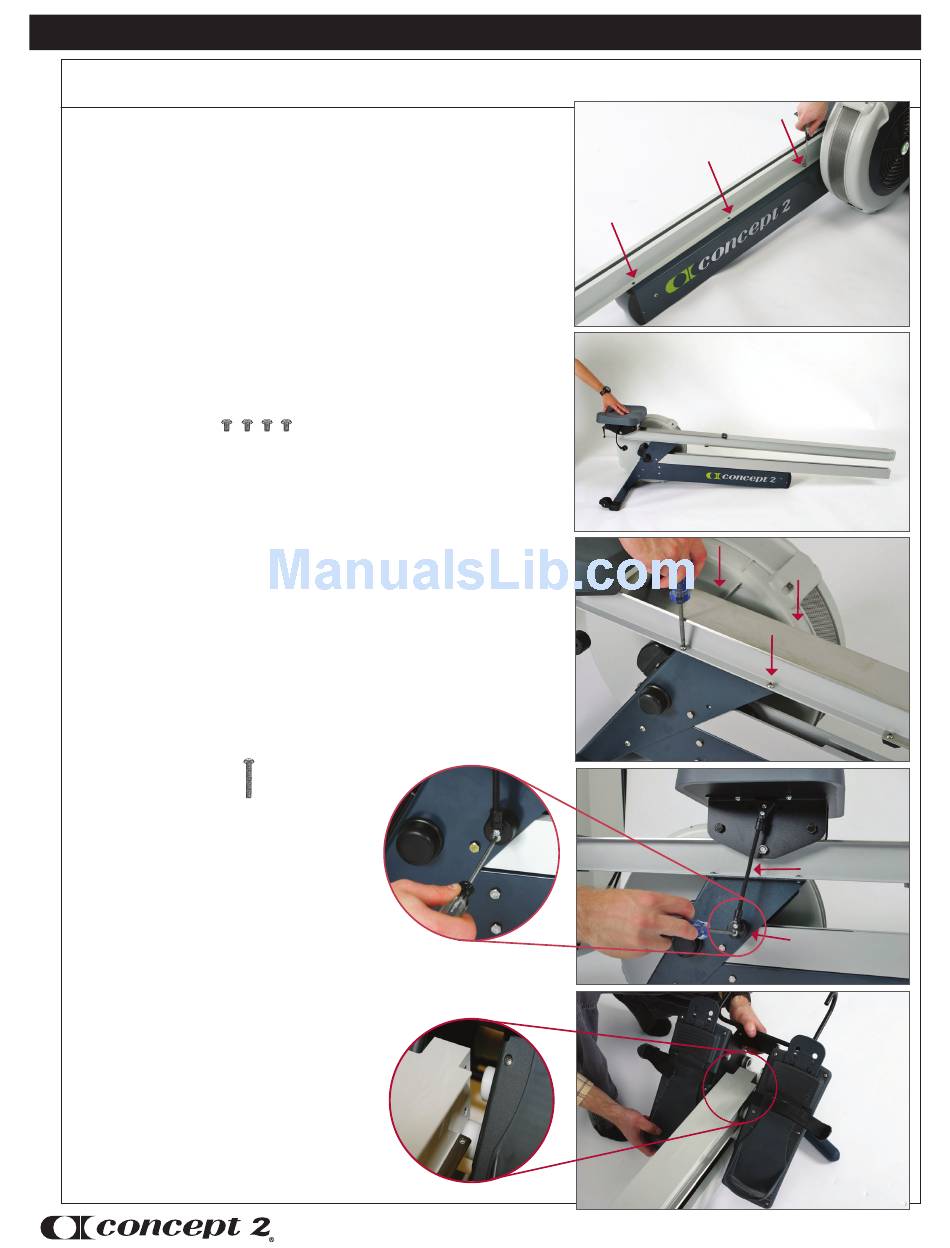 concept 2

concept 2

ManualsLib.com

concept 2