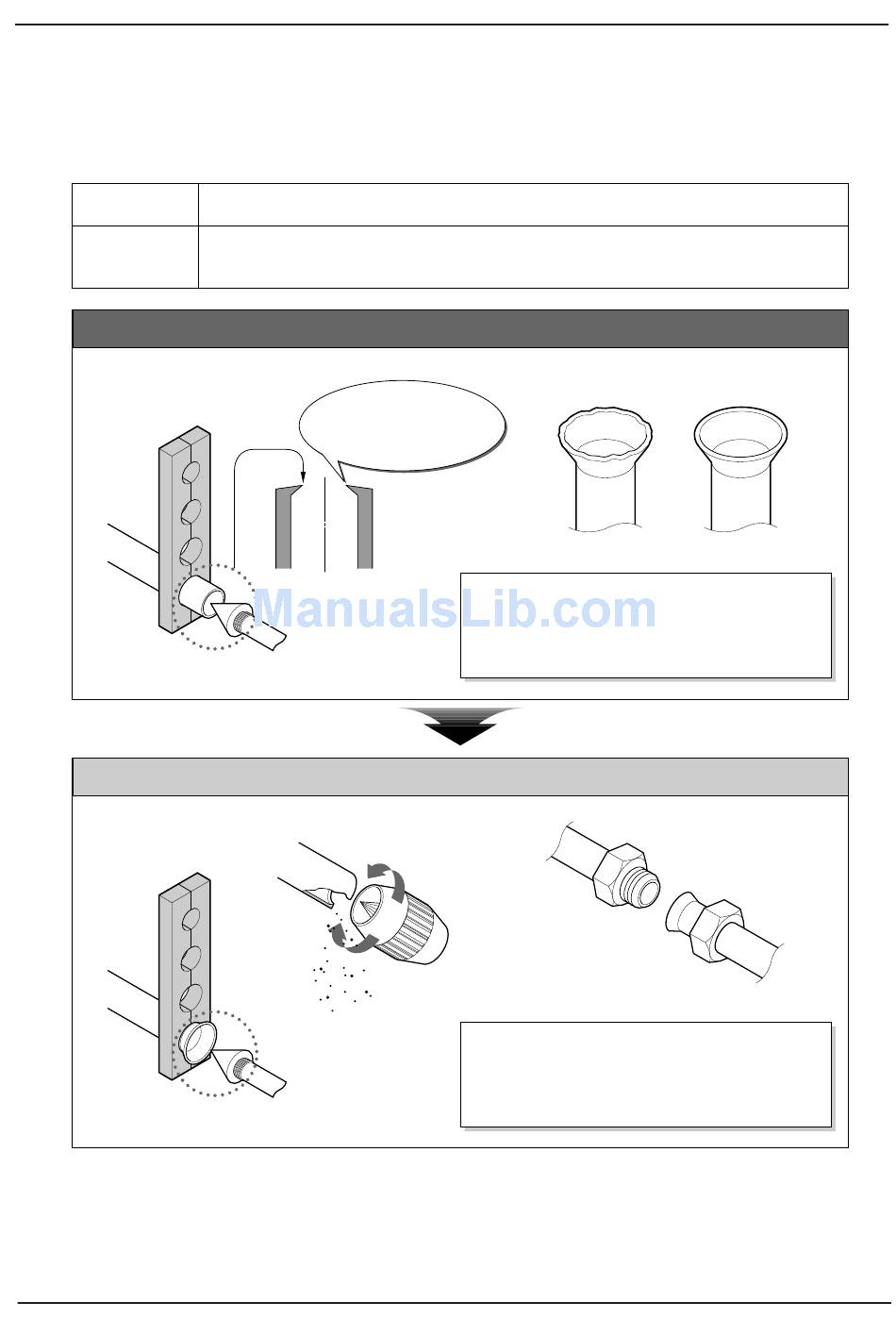 ManualsLib.com