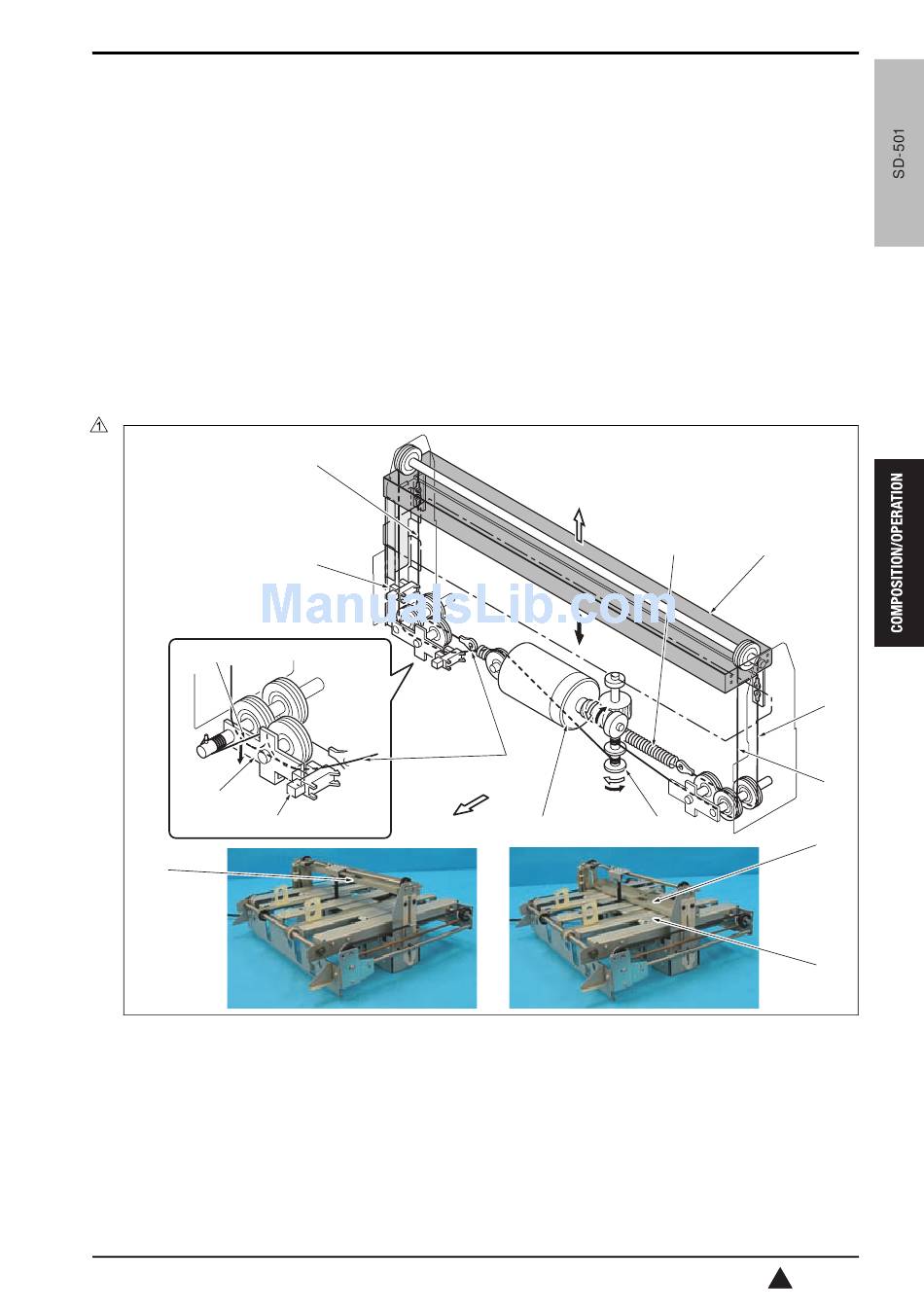 SD-501

COMPOSITION/OPERATION

1

ManualsLib.com