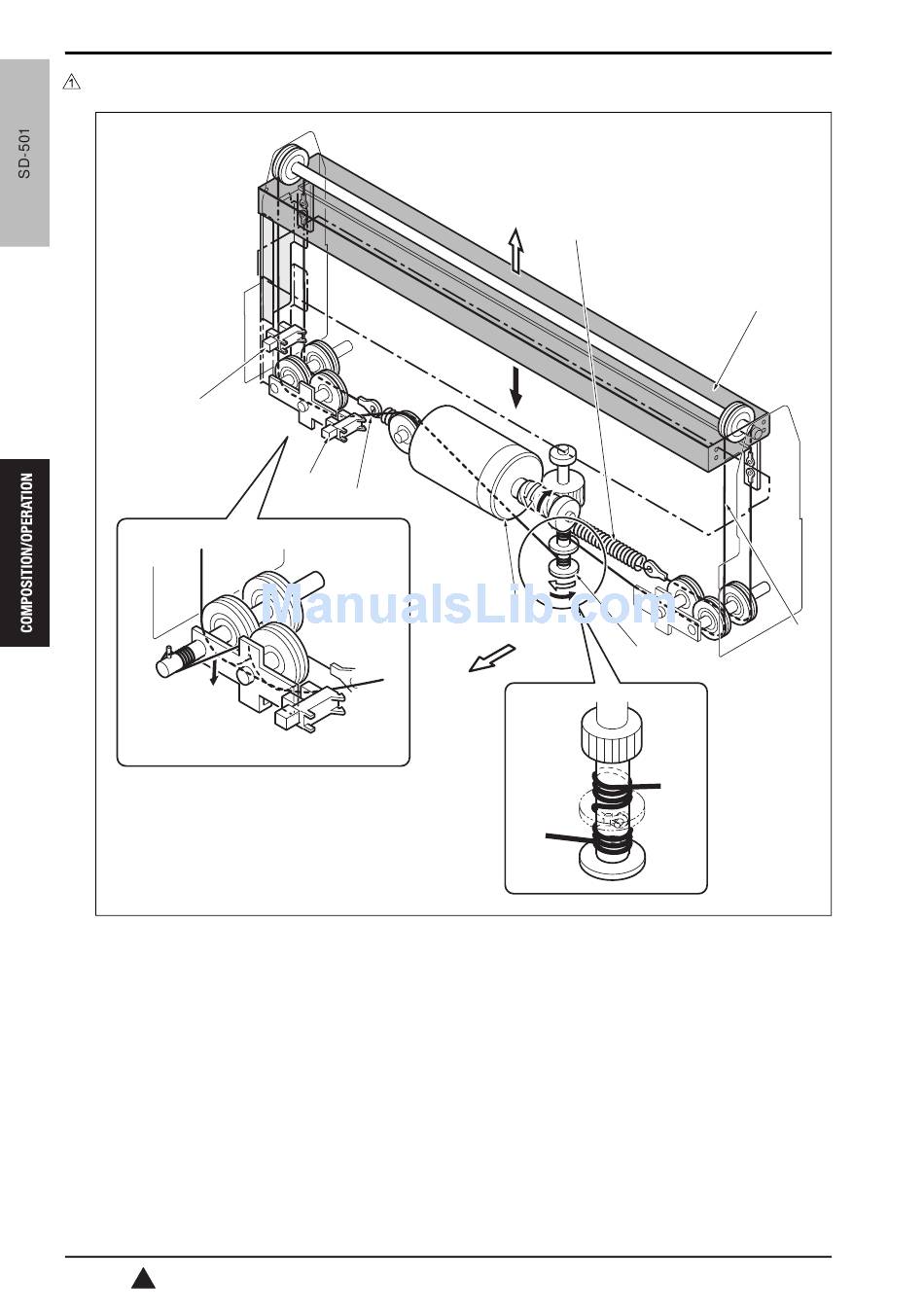 SD-501

COMPOSITION/OPERATION

1

ManualsLib.com