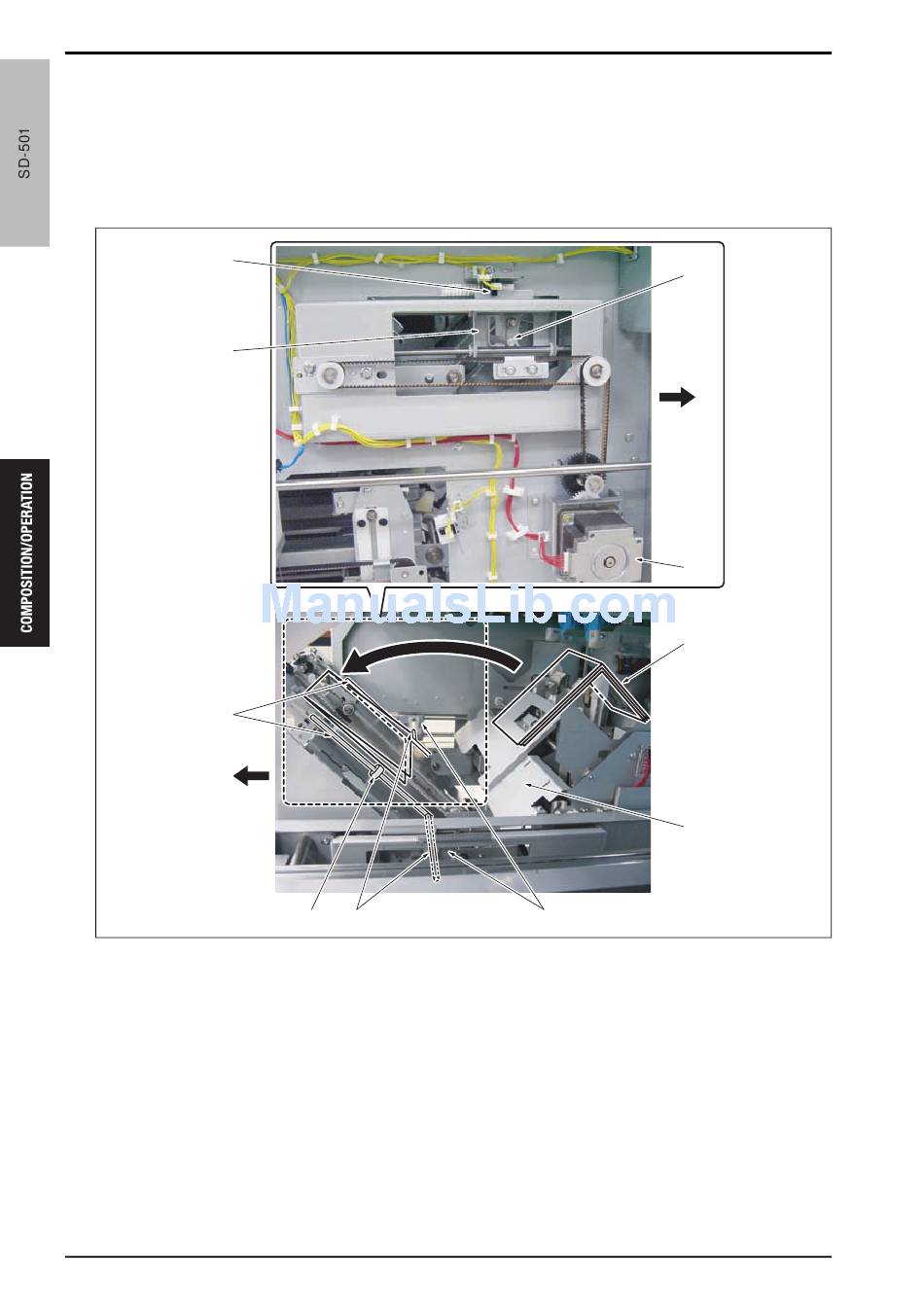 SD-501

COMPOSITION/OPERATION

ManualsLib.com