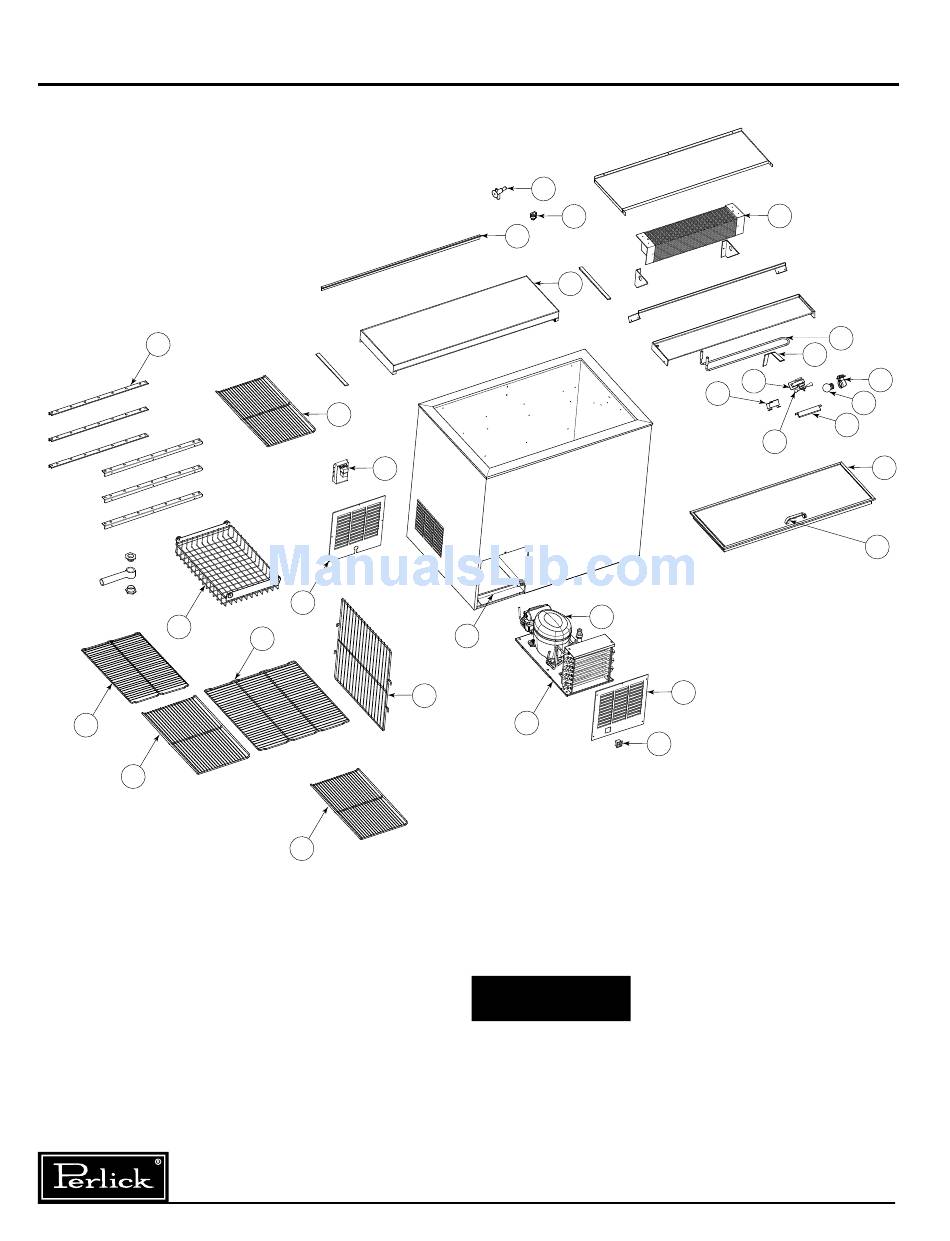 ManualsLib.com

Perlick®