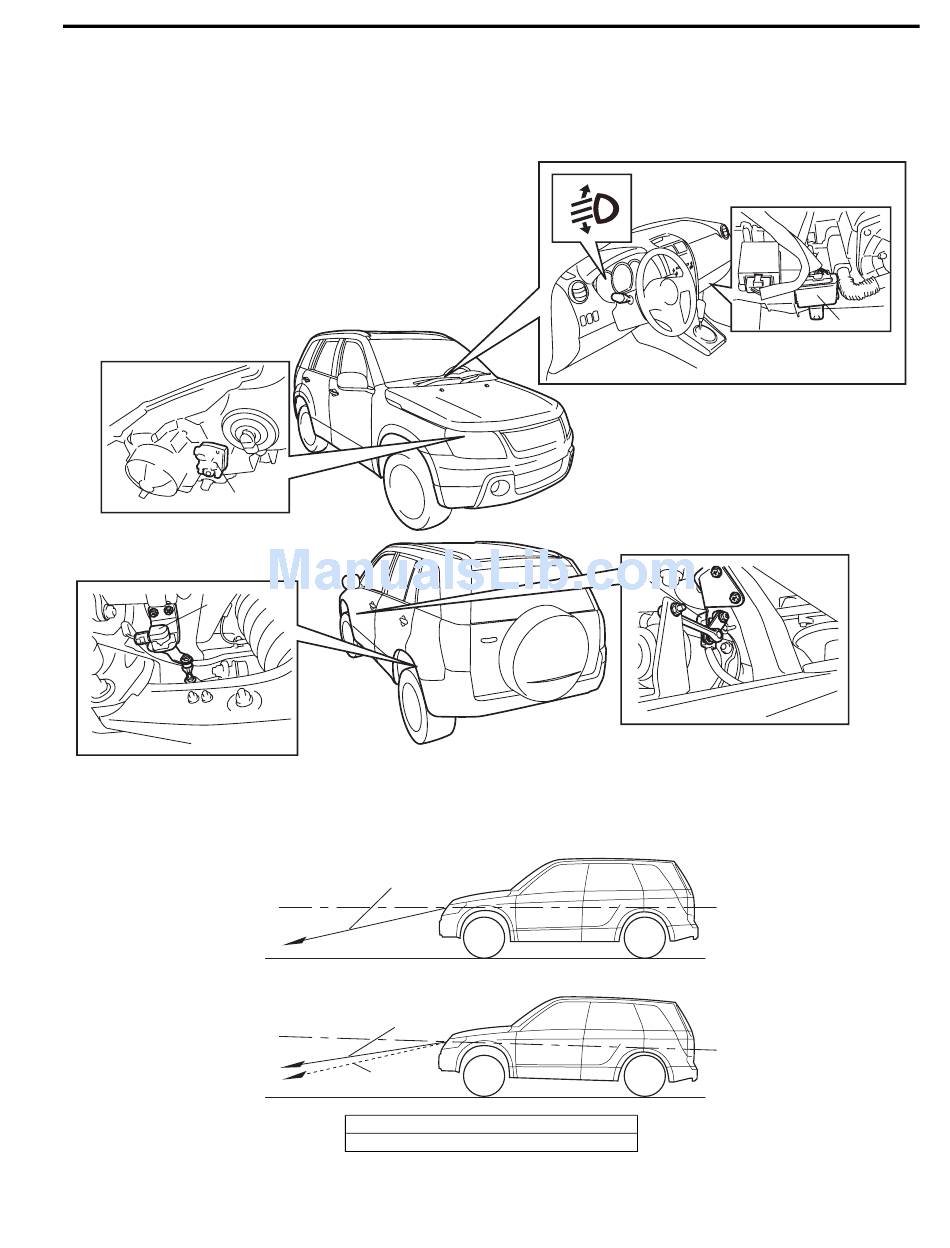 ManualsLib.com