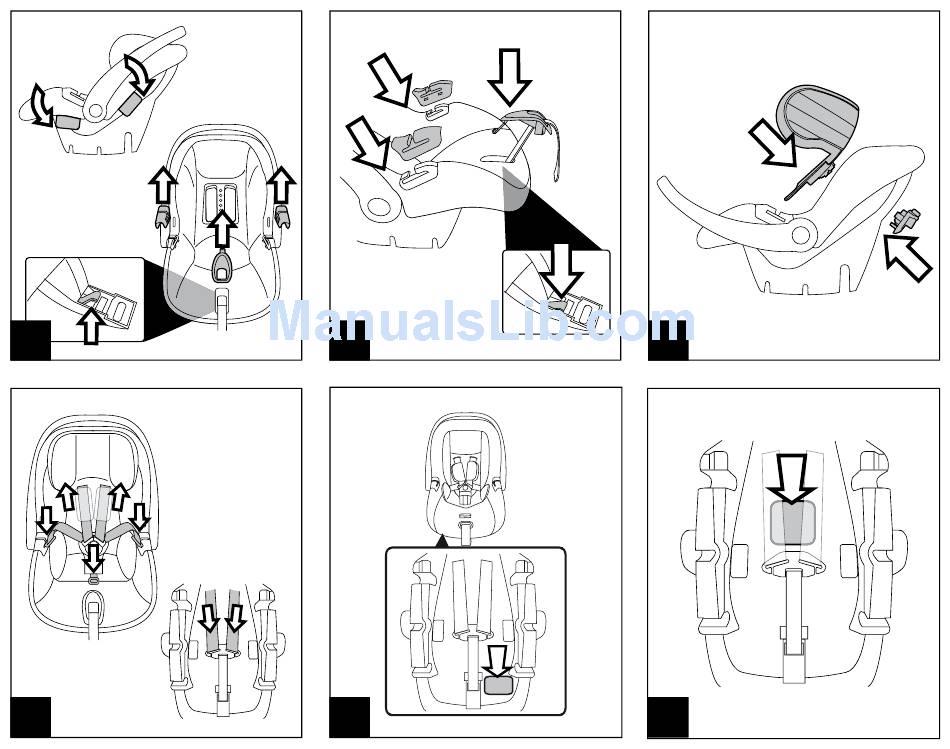 ManualsLib.com