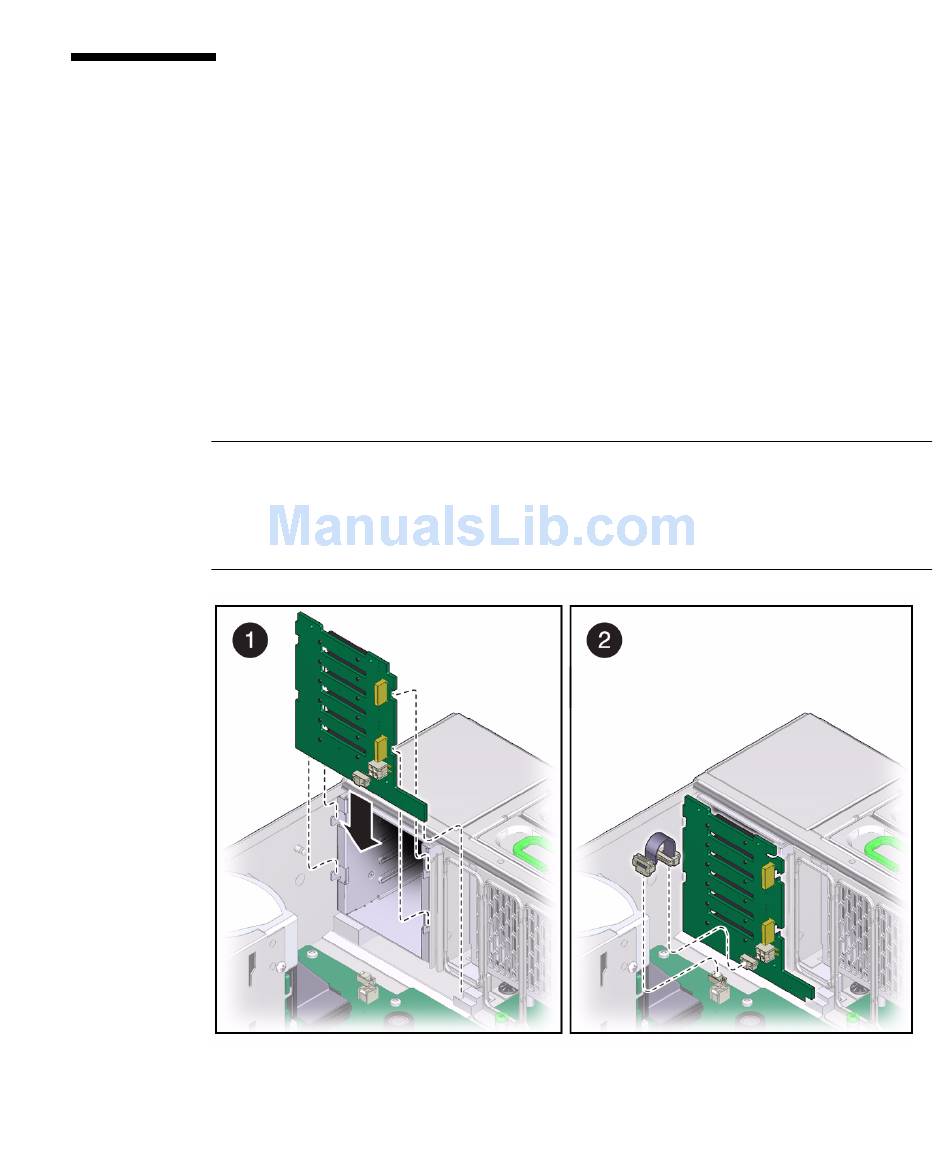 ManualsLib.com

1

2