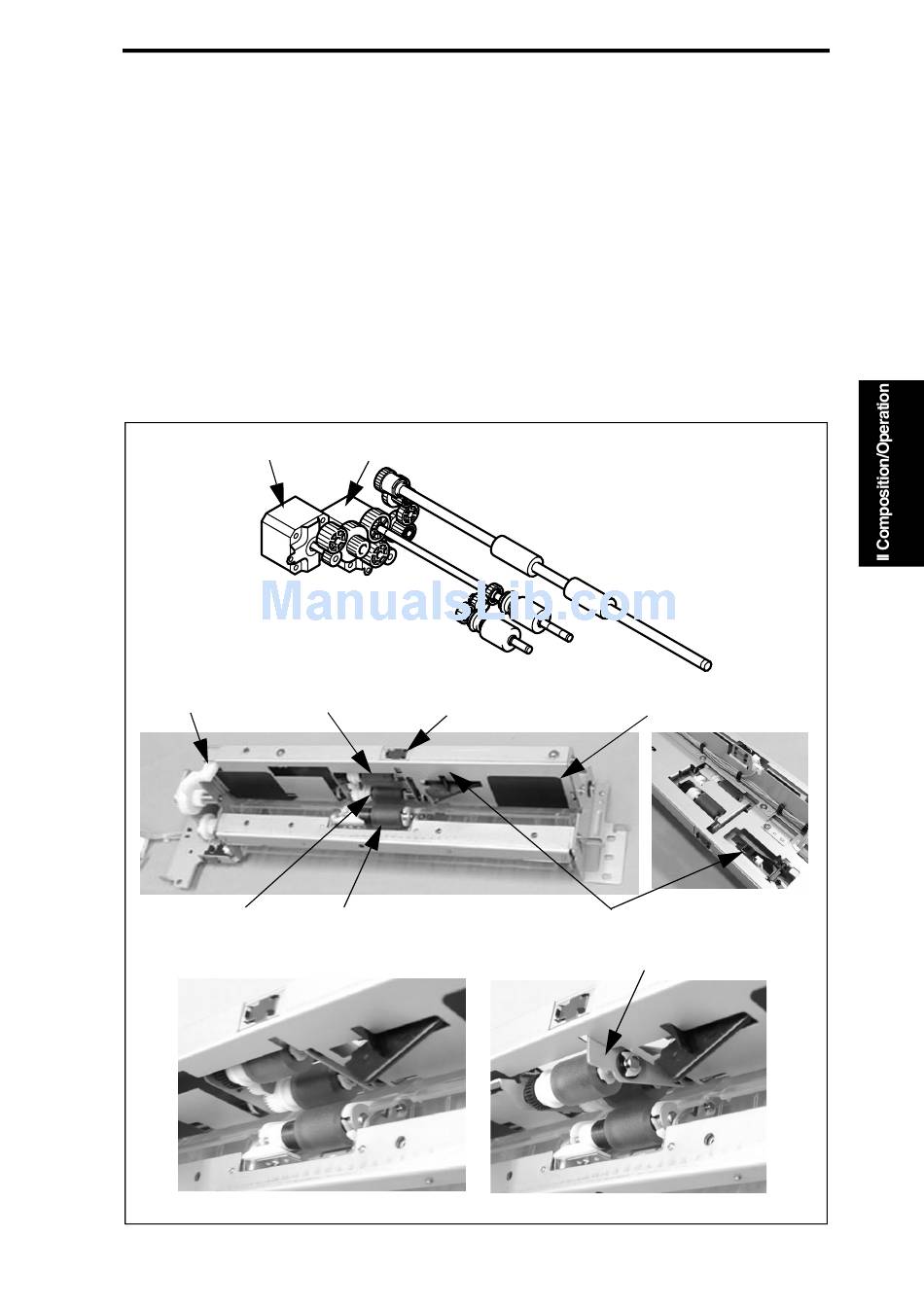 II Composition/Operation

ManualsLib.com