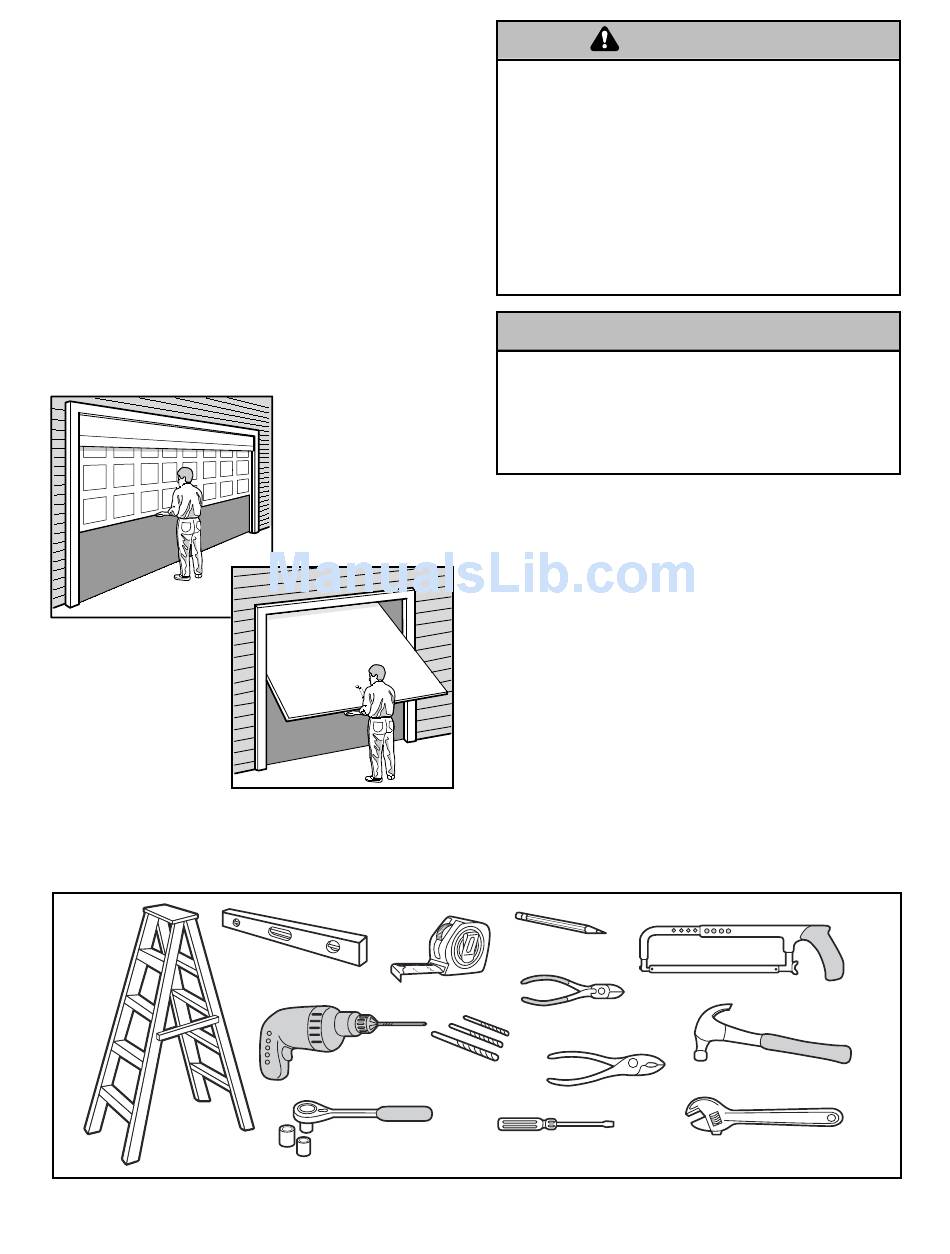 ManualsLib.com